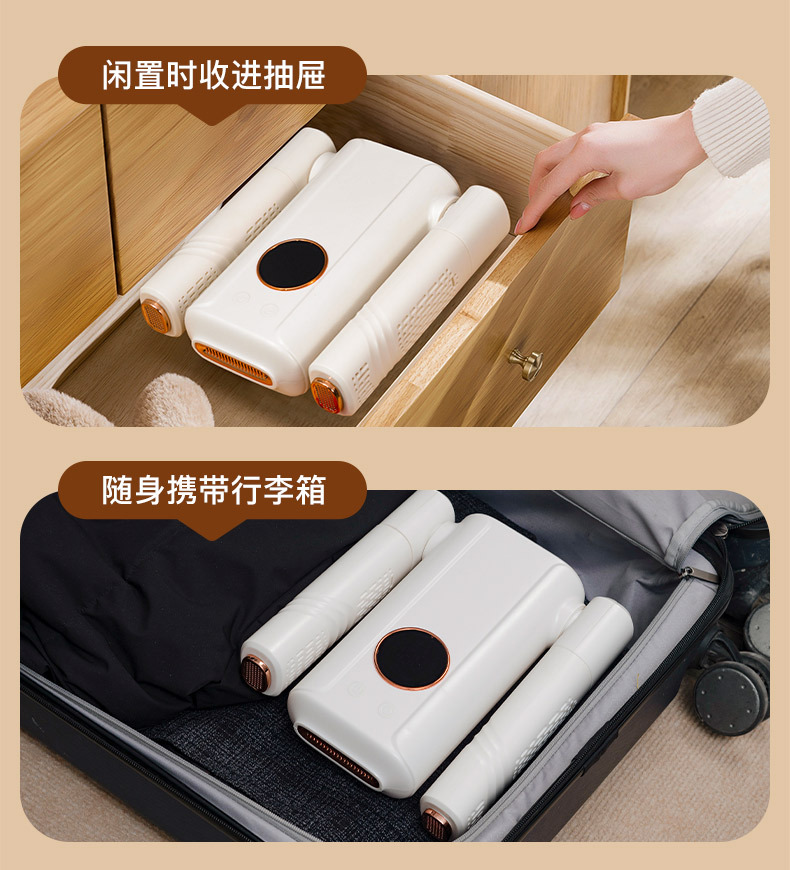 闲置时收进抽屉

随身携带行李箱