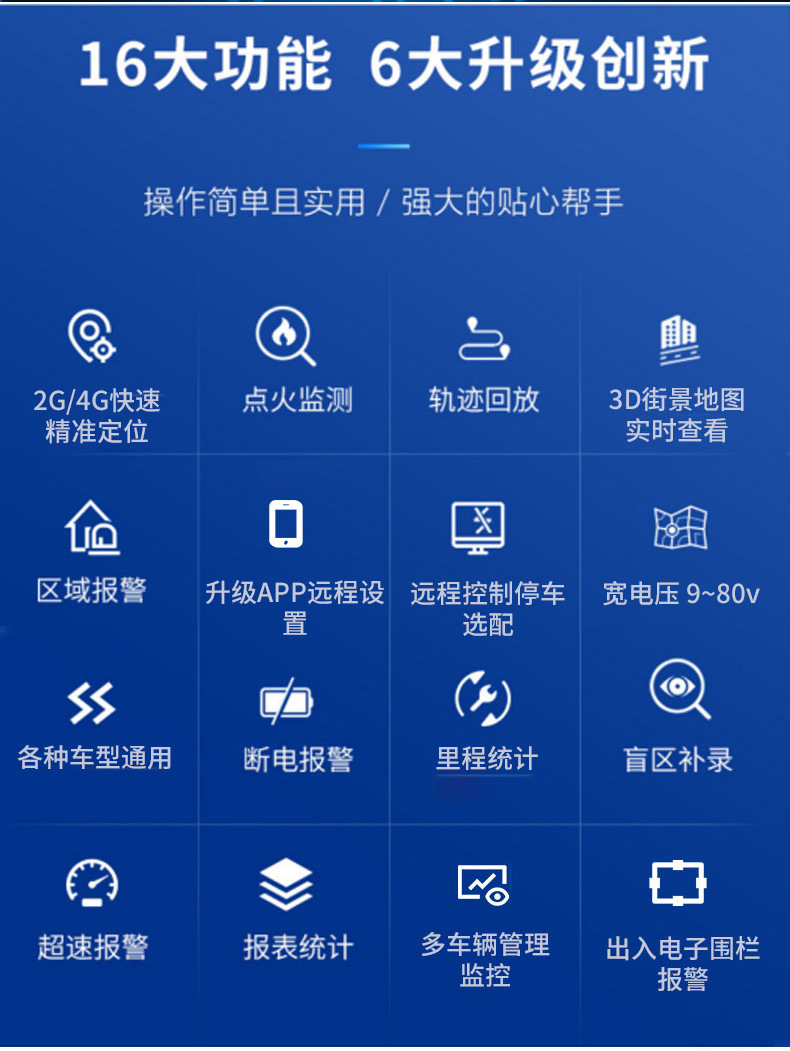 16大功能 6大升级创新

操作简单且实用 / 强大的贴心帮手

2G/4G快速精准定位

点火监测

轨迹回放

3D街景地图实时查看

区域报警

升级APP远程设置

远程控制停车选配

宽电压 9~80v

各种车型通用

断电报警

里程统计

盲区补录

超速报警

报表统计

多车辆管理监控

出入电子围栏报警