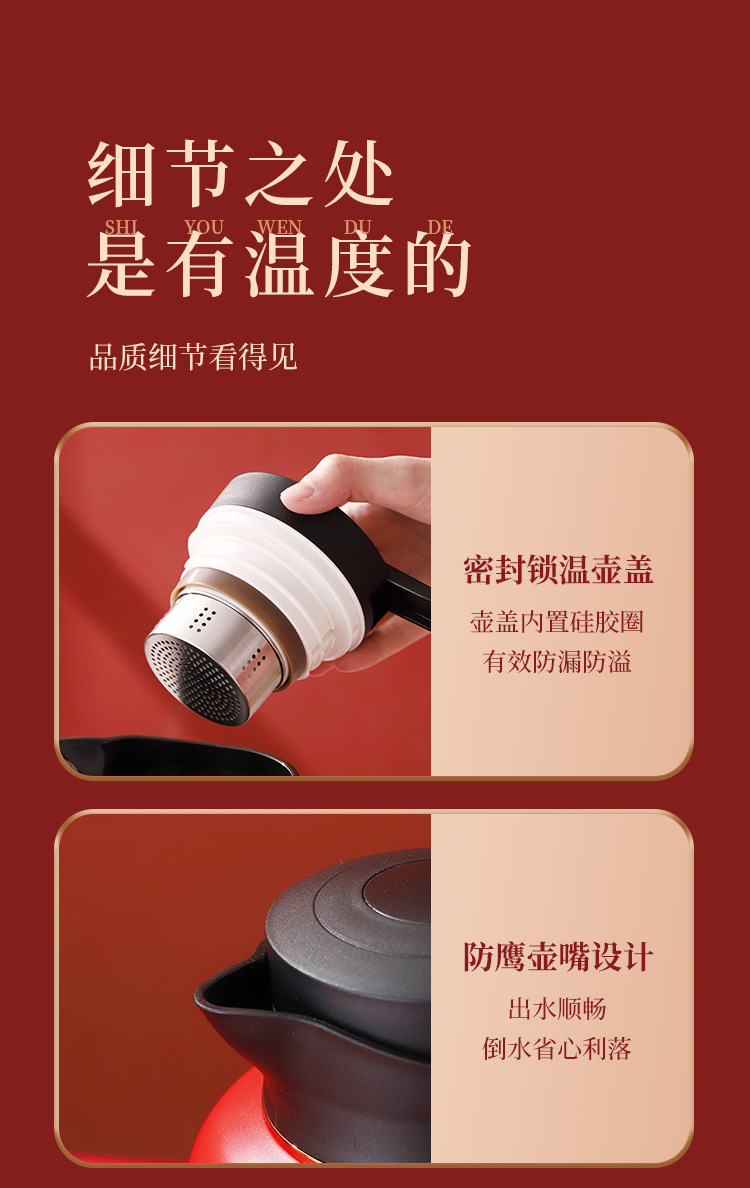 细节之处
SHI YOU WEN DU DE
是有温度的

品质细节看得见

密封锁温壶盖
壶盖内置硅胶圈
有效防漏防溢

防鹰壶嘴设计
出水顺畅
倒水省心利落