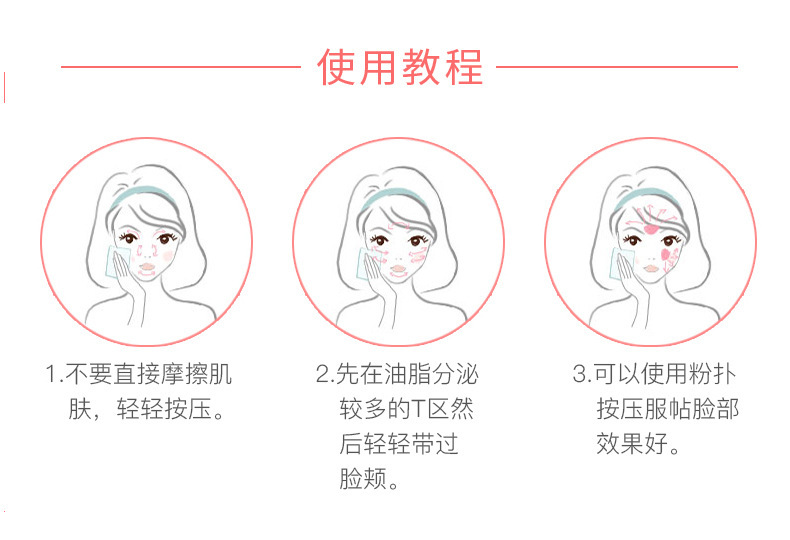 使用教程

1.不要直接摩擦肌肤，轻轻按压。

2.先在油脂分泌较多的T区然后轻轻带过脸颊。

3.可以使用粉扑按压服帖脸部效果好。