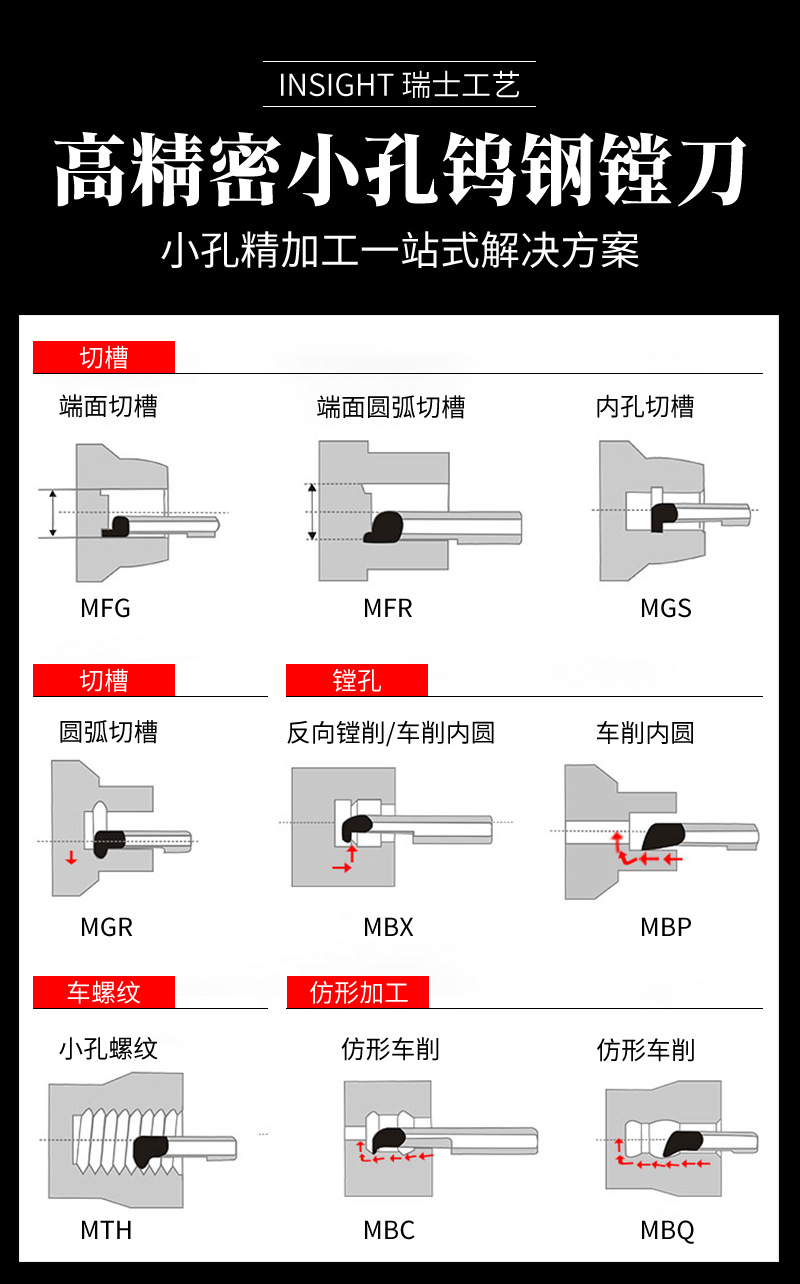 INSIGHT 瑞士工艺

高精密小孔钨钢镗刀

小孔精加工一站式解决方案

切槽

端面切槽

MFG

端面圆弧切槽

MFR

内孔切槽

MGS

切槽

圆弧切槽

MGR

镗孔

反向镗削/车削内圆

MBX

车削内圆

MBP

车螺纹

小孔螺纹

MTH

仿形加工

仿形车削

MBC

仿形车削

MBQ