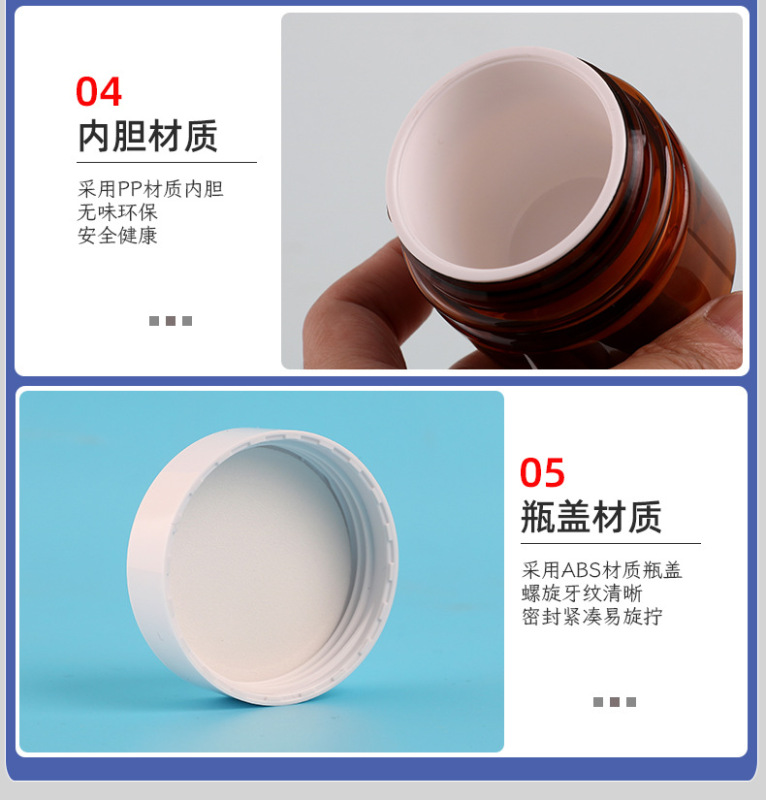 04
内胆材质

采用PP材质内胆
无味环保
安全健康

05
瓶盖材质

采用ABS材质瓶盖
螺旋牙纹清晰
密封紧凑易旋拧