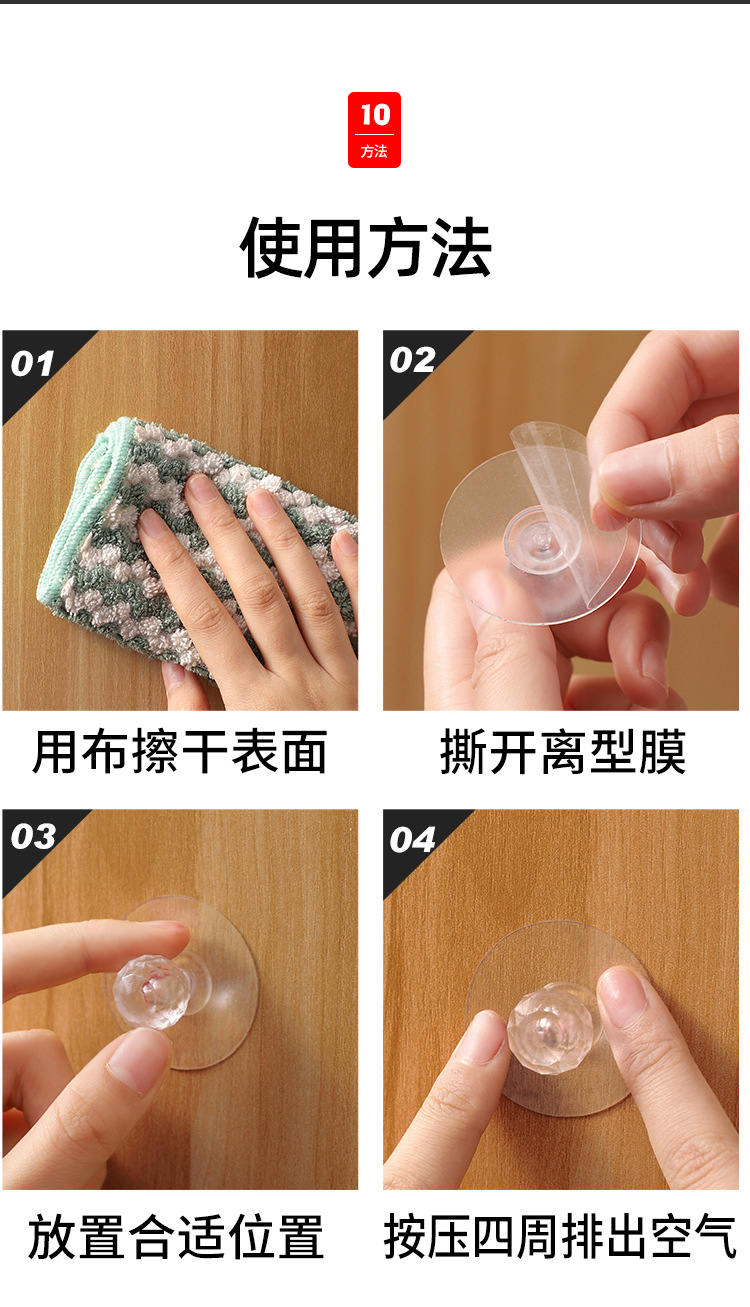 10
方法

使用方法

01

用布擦干表面

02

撕开离型膜

03

放置合适位置

04

按压四周排出空气