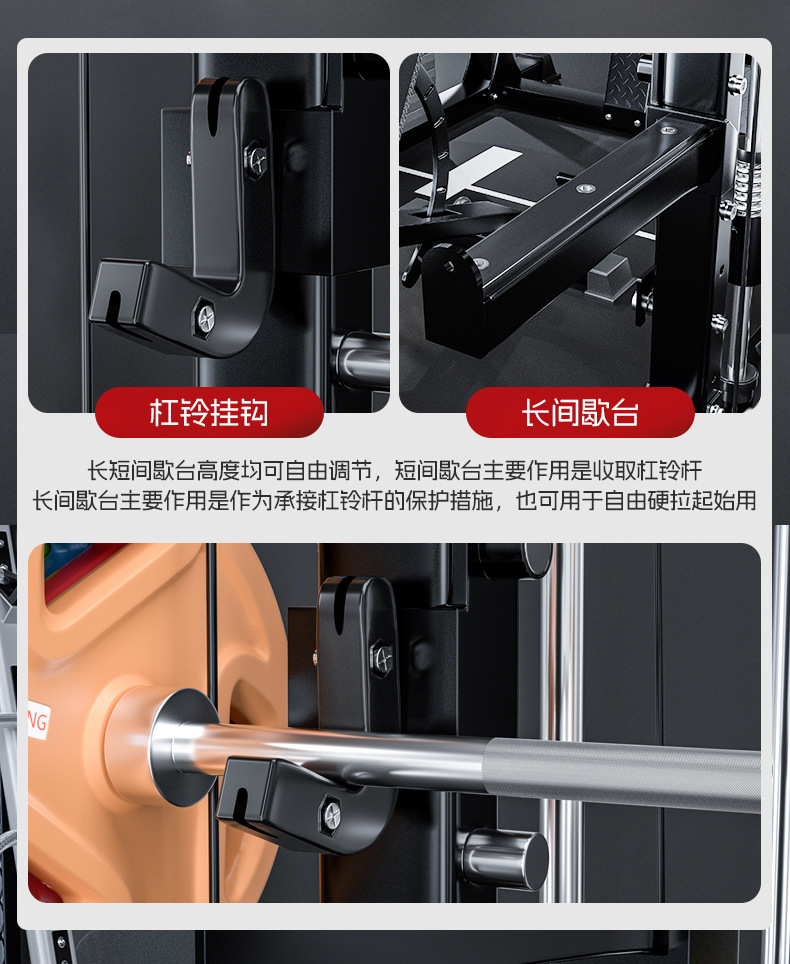 杠铃挂钩

长间歇台

长短间歇台高度均可自由调节，短间歇台主要作用是收取杠铃杆
长间歇台主要作用是作为承接杠铃杆的保护措施，也可用于自由硬拉起始用

NG