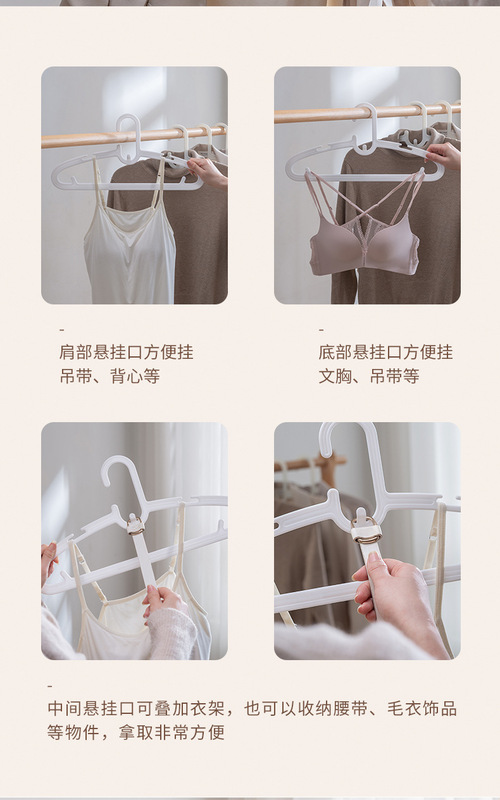 -
肩部悬挂口方便挂吊带、背心等

-
底部悬挂口方便挂文胸、吊带等

-
中间悬挂口可叠加衣架，也可以收纳腰带、毛衣饰品等物件，拿取非常方便