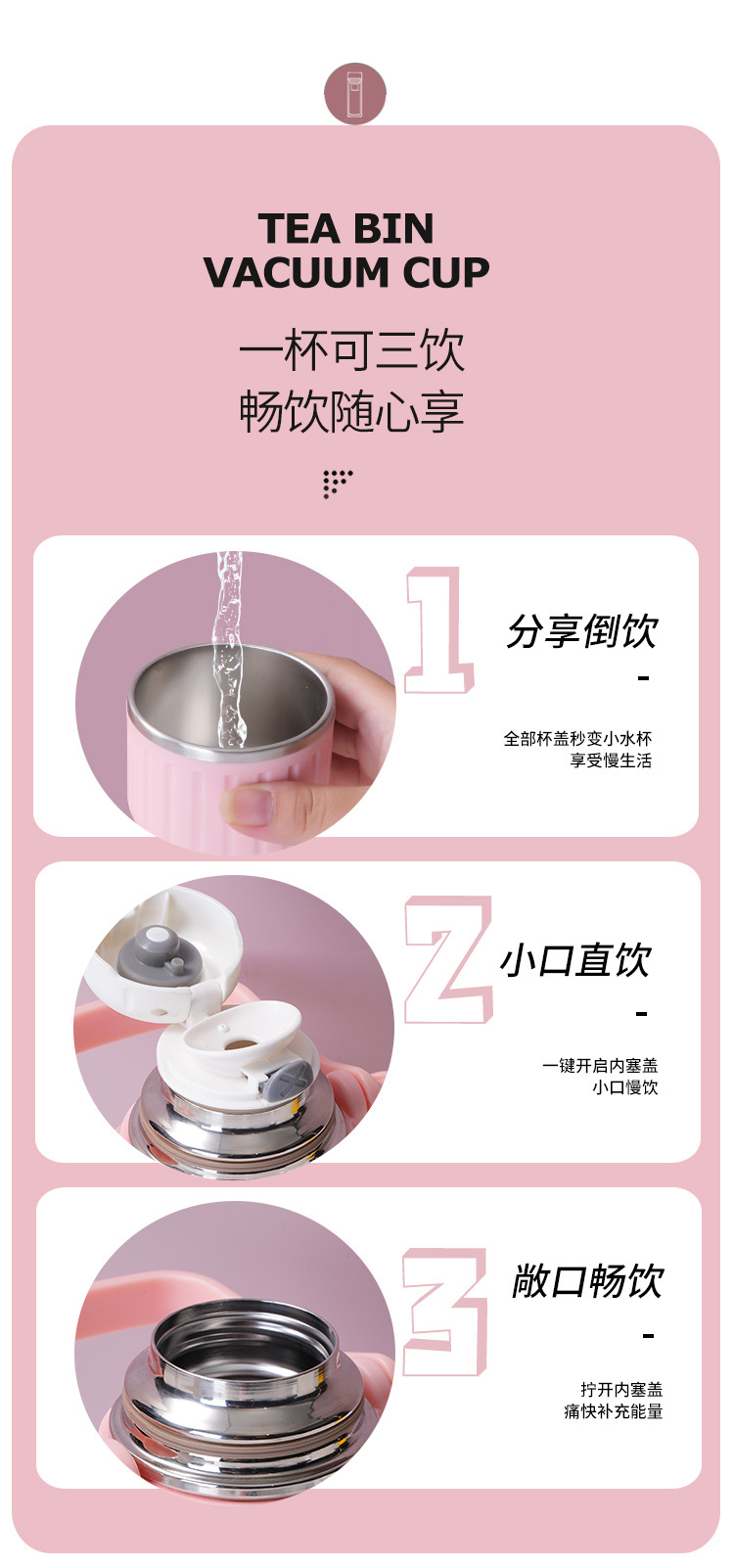 TEA BIN
VACUUM CUP

一杯可三饮
畅饮随心享

1
分享倒饮
-
全部杯盖秒变小水杯
享受慢生活

2
小口直饮
-
一键开启内塞盖
小口慢饮

3
敞口畅饮
-
拧开内塞盖
痛快补充能量