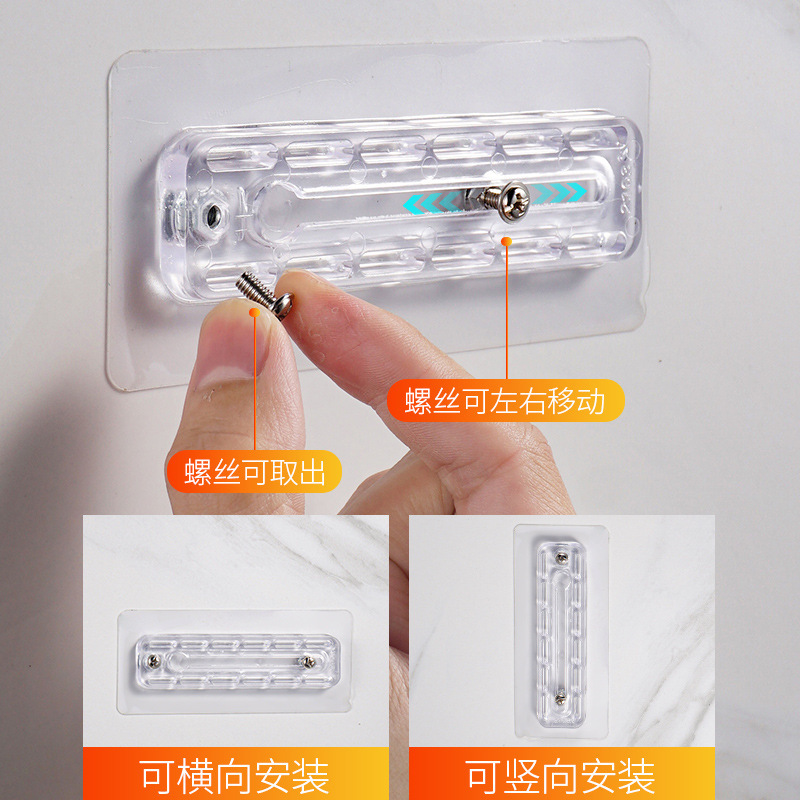 螺丝可左右移动

螺丝可取出

可横向安装

可竖向安装