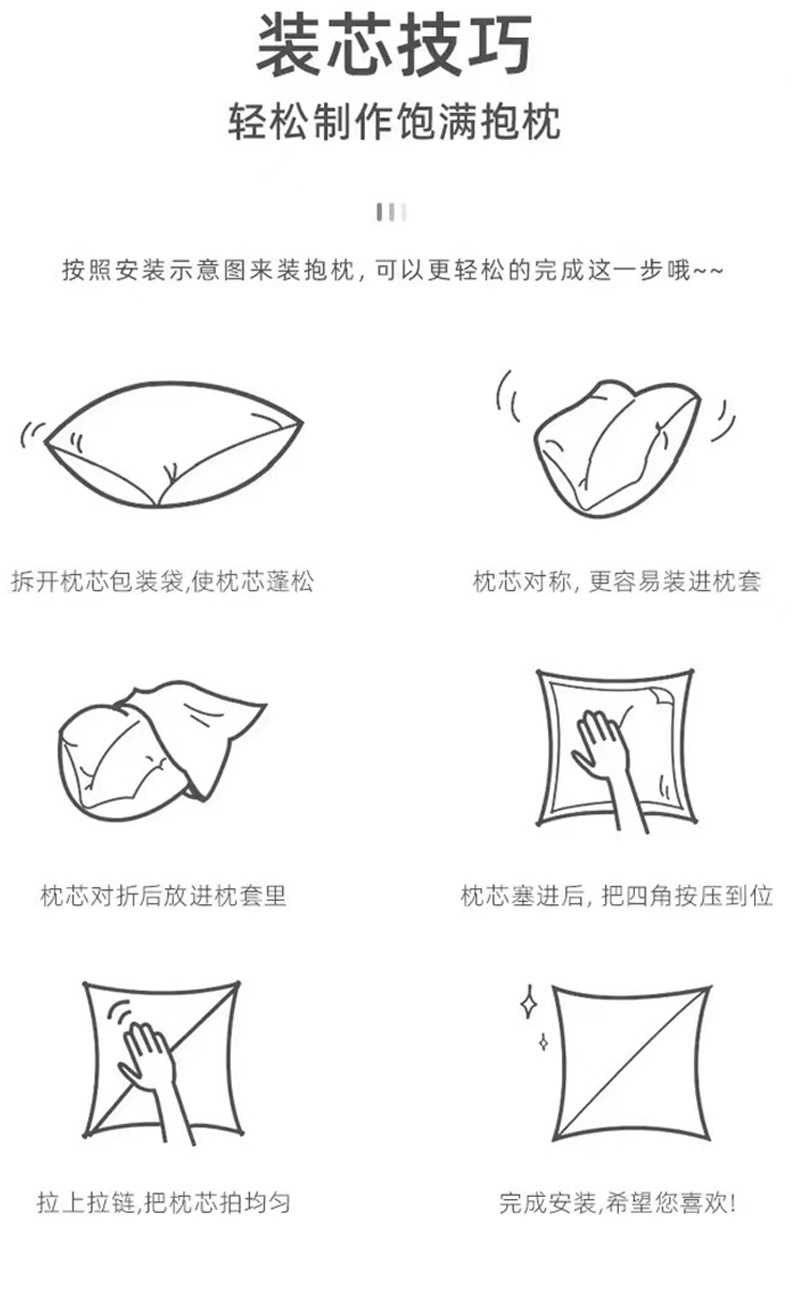 装芯技巧

轻松制作饱满抱枕

按照安装示意图来装抱枕，可以更轻松的完成这一步哦~~

拆开枕芯包装袋,使枕芯蓬松

枕芯对称，更容易装进枕套

枕芯对折后放进枕套里

枕芯塞进后，把四角按压到位

拉上拉链,把枕芯拍均匀

完成安装,希望您喜欢!