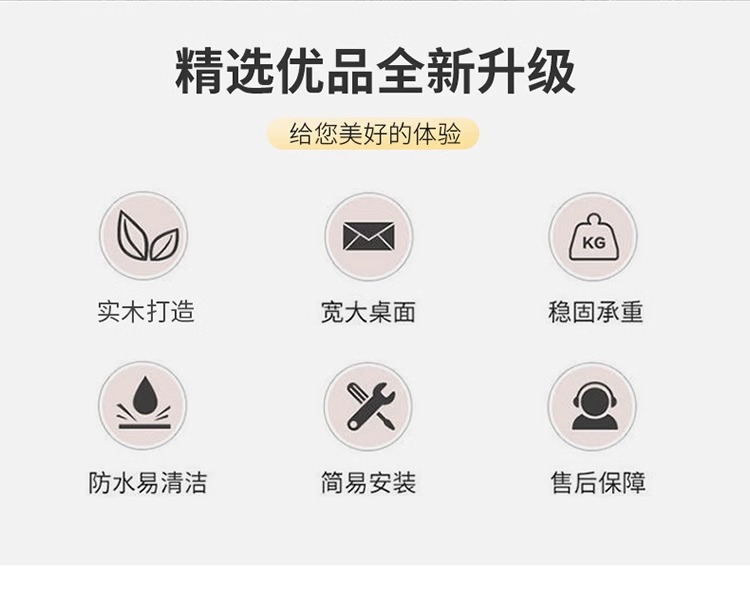 精选优品全新升级

给您美好的体验

KG

实木打造

宽大桌面

稳固承重

防水易清洁

简易安装

售后保障