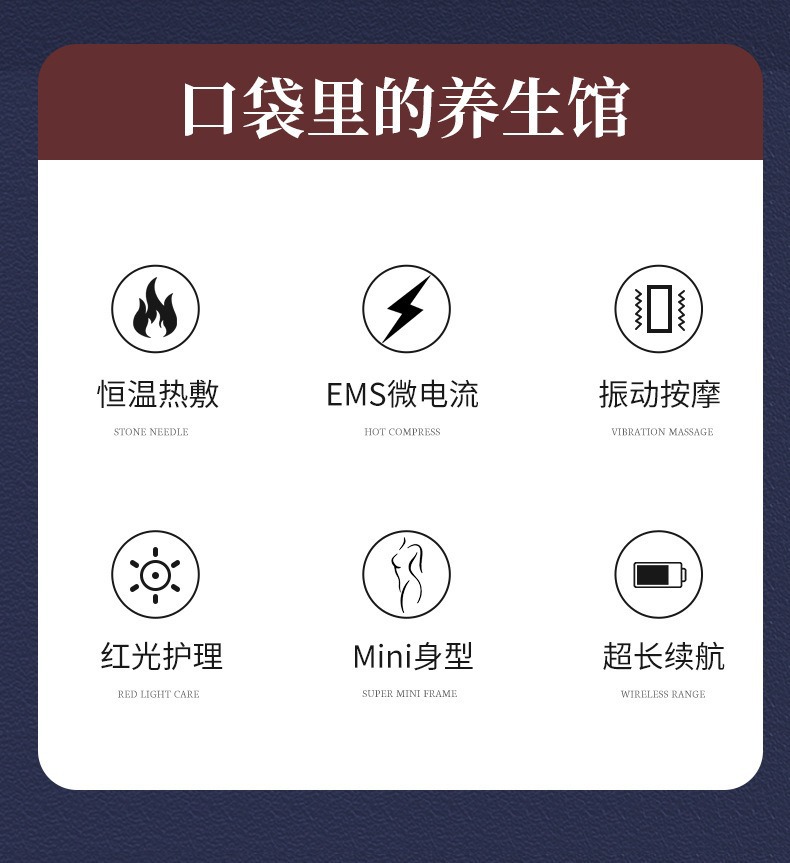 口袋里的养生馆

恒温热敷
STONE NEEDLE

EMS微电流
HOT COMPRESS

振动按摩
VIBRATION MASSAGE

红光护理
RED LIGHT CARE

Mini身型
SUPER MINI FRAME

超长续航
WIRELESS RANGE