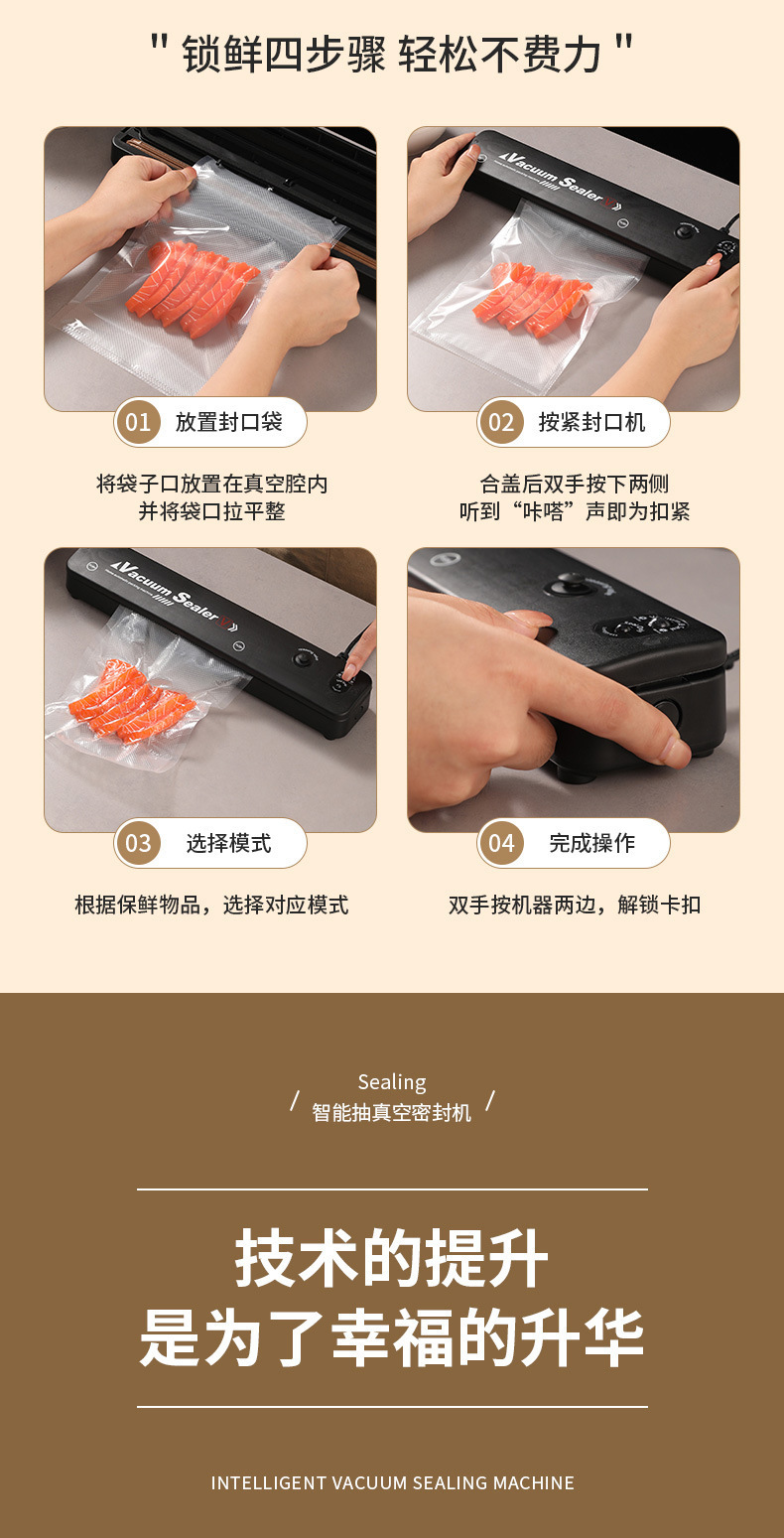 " 锁鲜四步骤 轻松不费力 "

Vacuum Sealer

01 放置封口袋

将袋子口放置在真空腔内
并将袋口拉平整

Vacuum Sealer

02 按紧封口机

合盖后双手按下两侧
听到“咔嗒”声即为扣紧

Vacuum Sealer

03 选择模式

根据保鲜物品，选择对应模式

04 完成操作

双手按机器两边，解锁卡扣

Sealing
/ 智能抽真空密封机 /

技术的提升
是为了幸福的升华

INTELLIGENT VACUUM SEALING MACHINE