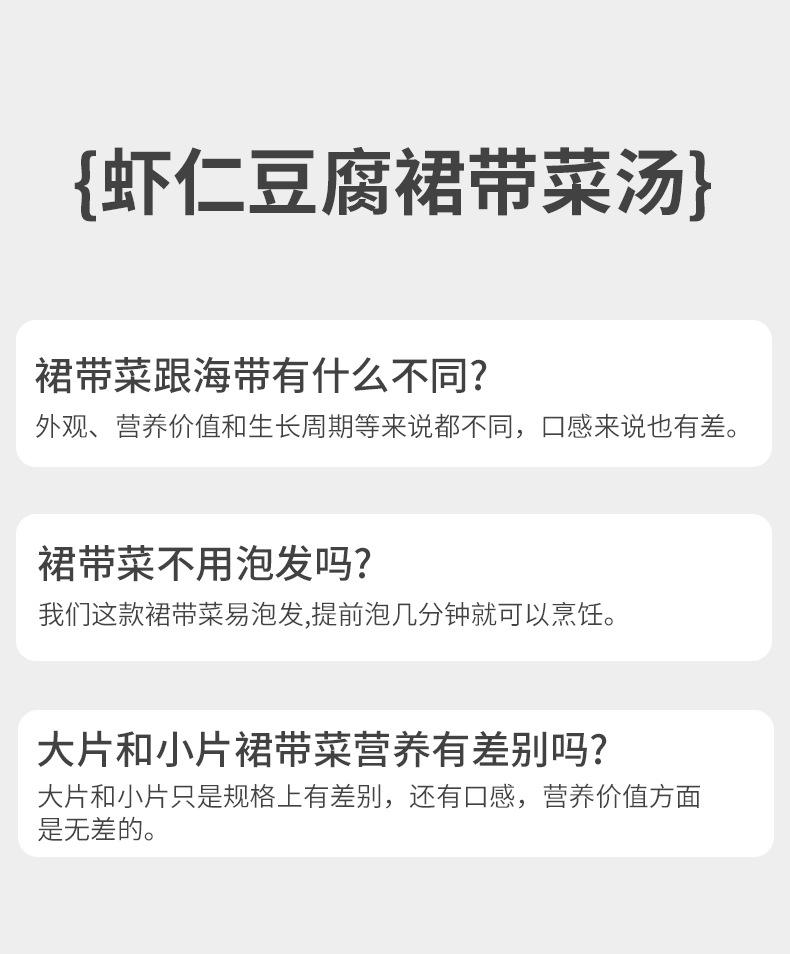 {虾仁豆腐裙带菜汤}

裙带菜跟海带有什么不同?

外观、营养价值和生长周期等来说都不同，口感来说也有差。

裙带菜不用泡发吗?

我们这款裙带菜易泡发,提前泡几分钟就可以烹饪。

大片和小片裙带菜营养有差别吗?

大片和小片只是规格上有差别，还有口感，营养价值方面是无差的。