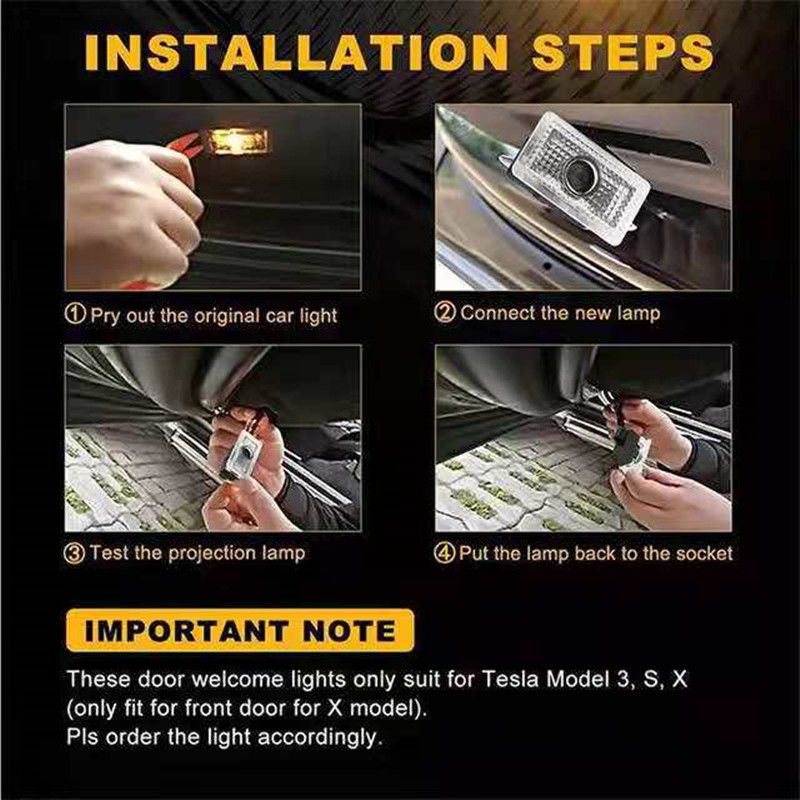 INSTALLATION STEPS

① Pry out the original car light

② Connect the new lamp

③ Test the projection lamp

④ Put the lamp back to the socket

IMPORTANT NOTE

These door welcome lights only suit for Tesla Model 3, S, X (only fit for front door for X model).
Pls order the light accordingly.