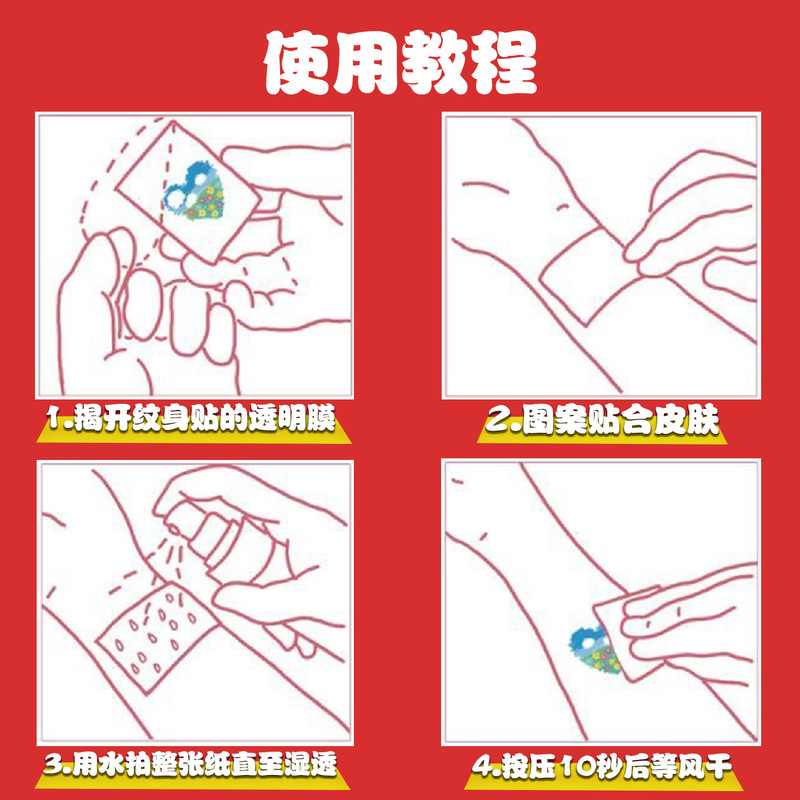 使用教程

1.揭开纹身贴的透明膜

2.图案贴合皮肤

3.用水拍整张纸直至湿透

4.按压10秒后等风干