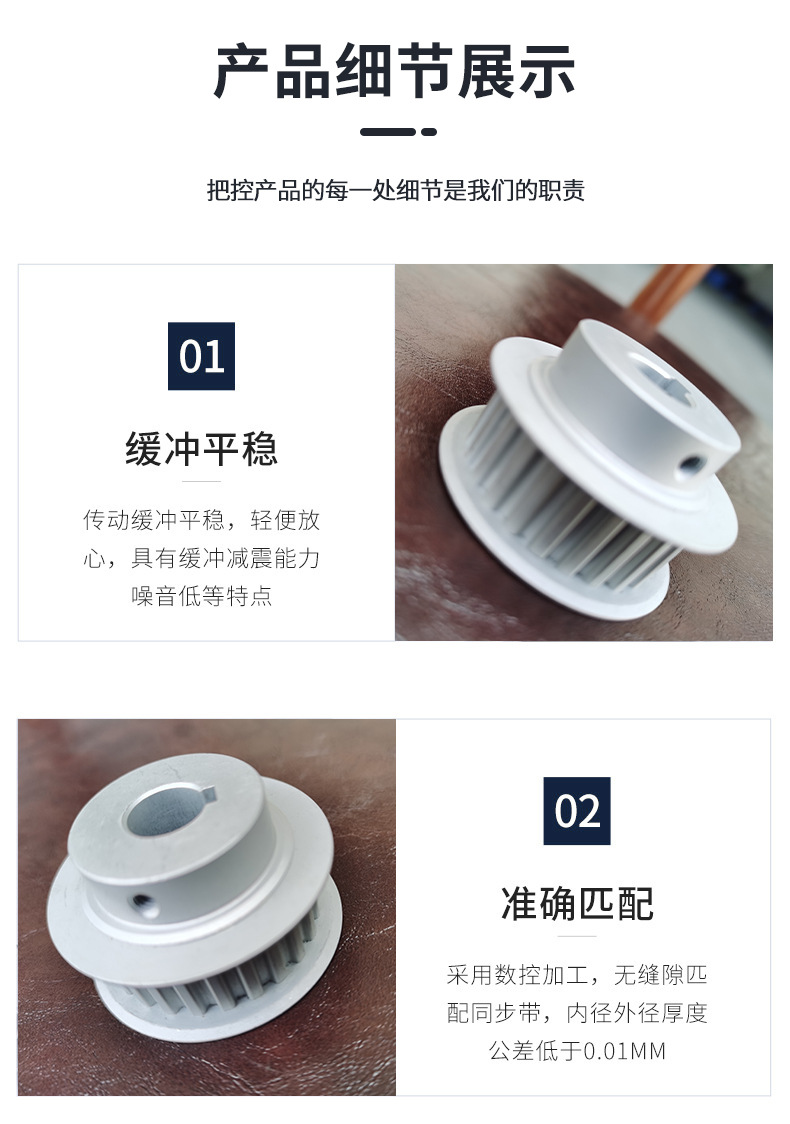 产品细节展示

把控产品的每一处细节是我们的职责

01

缓冲平稳

传动缓冲平稳，轻便放心，具有缓冲减震能力噪音低等特点

02

准确匹配

采用数控加工，无缝隙匹配同步带，内径外径厚度公差低于0.01MM