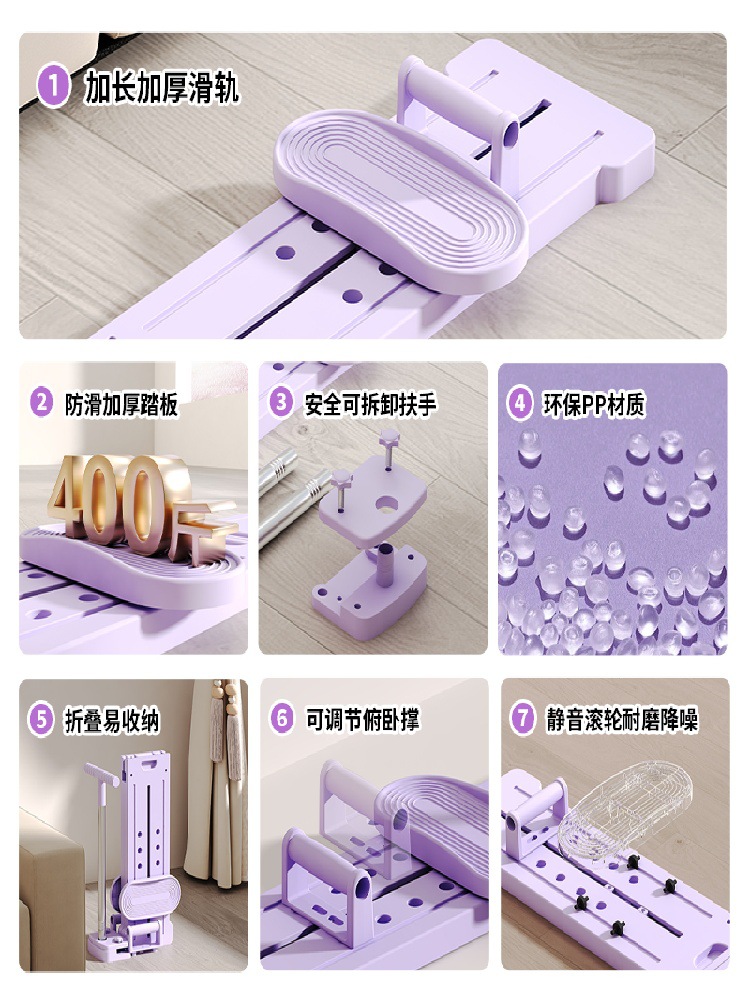 1 加长加厚滑轨

2 防滑加厚踏板

400斤

3 安全可拆卸扶手

4 环保PP材质

5 折叠易收纳

6 可调节俯卧撑

7 静音滚轮耐磨降噪