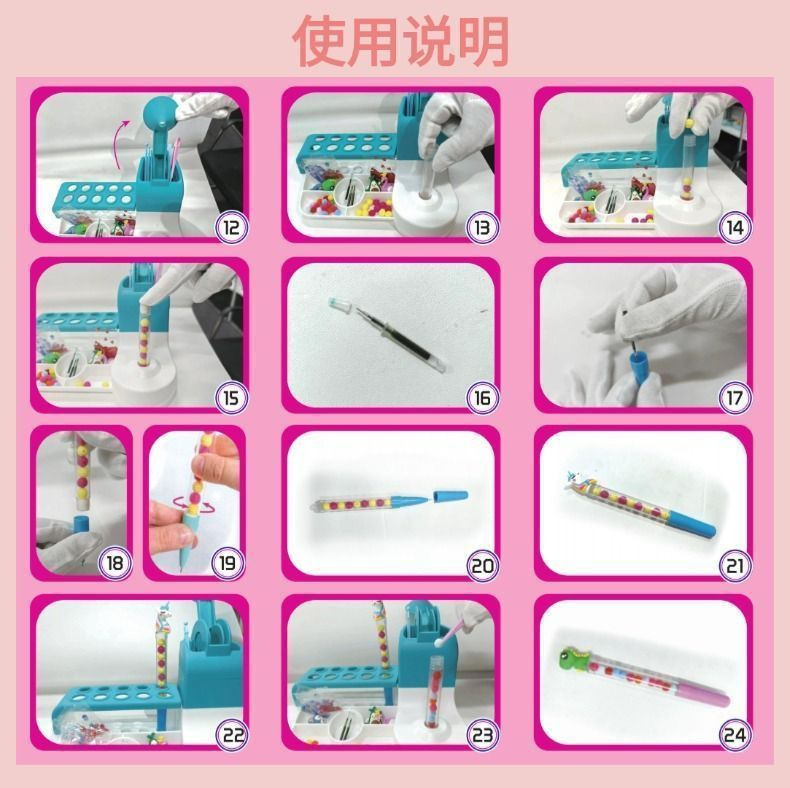 使用说明

12

13

14

15

16

17

18

19

20

21

22

23

24