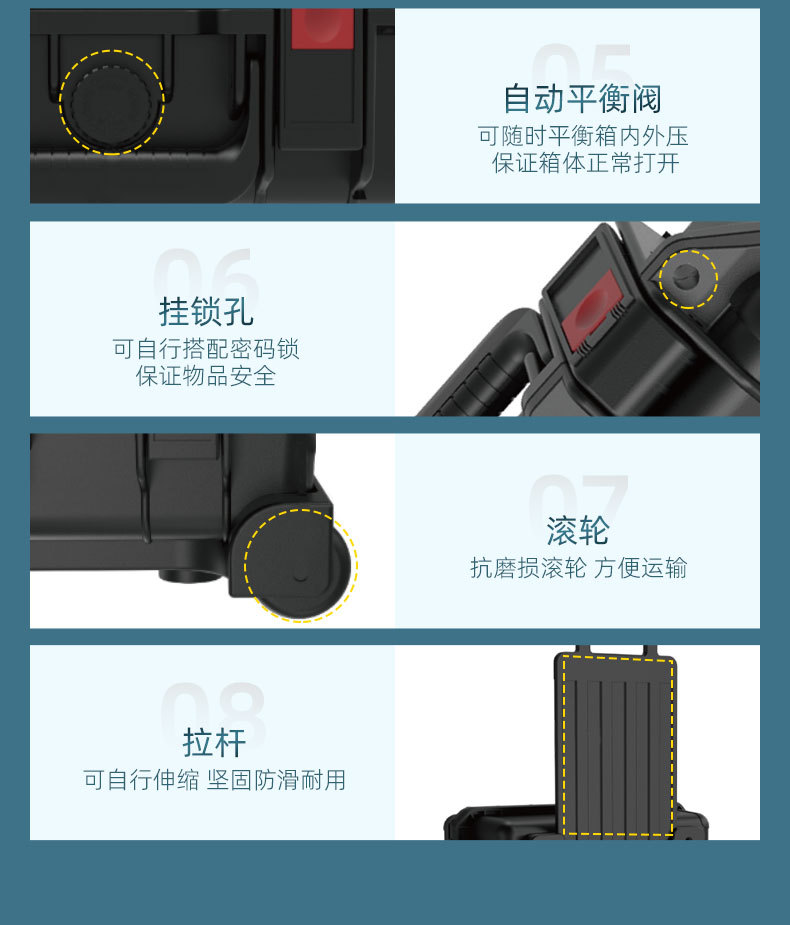 05
自动平衡阀
可随时平衡箱内外压
保证箱体正常打开

06
挂锁孔
可自行搭配密码锁
保证物品安全

07
滚轮
抗磨损滚轮 方便运输

08
拉杆
可自行伸缩 坚固防滑耐用