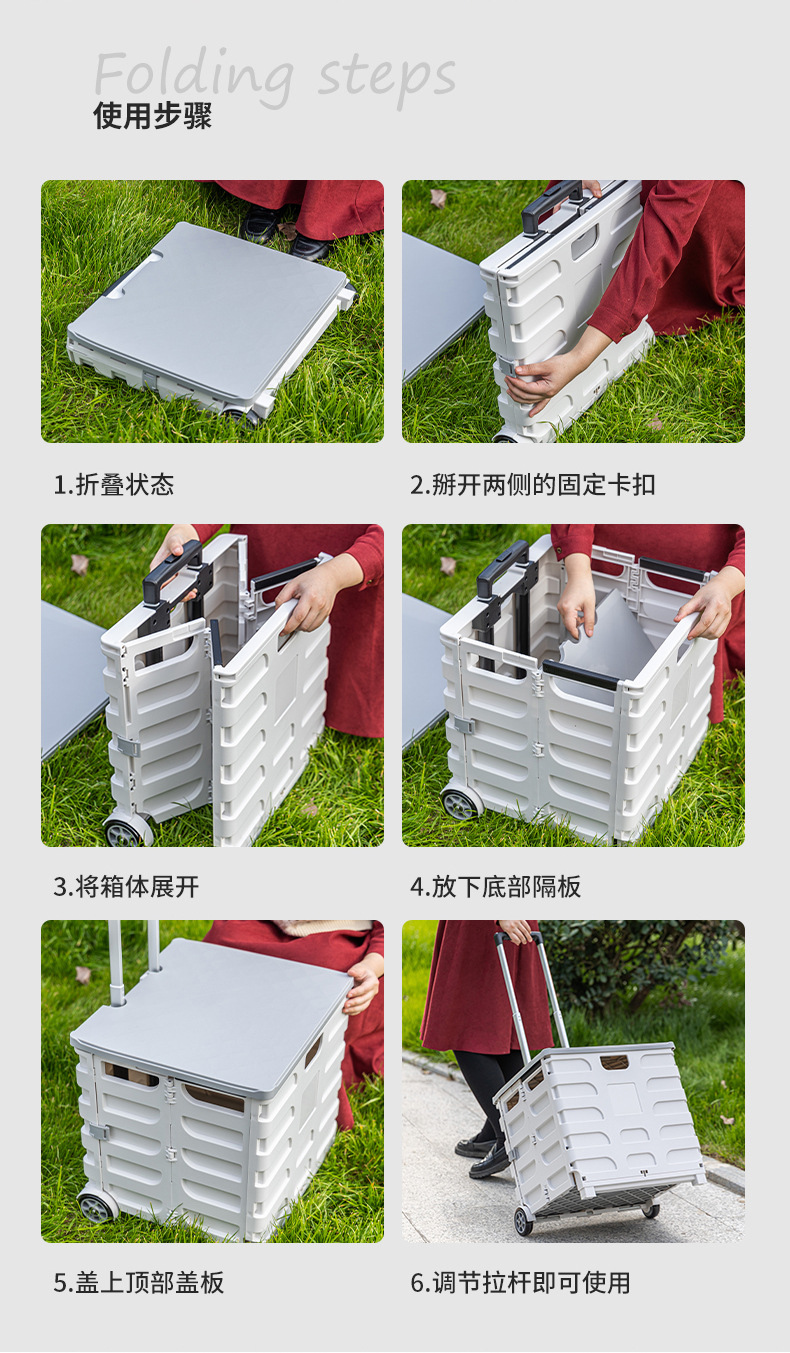 Folding steps
使用步骤

1.折叠状态

2.掰开两侧的固定卡扣

3.将箱体展开

4.放下底部隔板

5.盖上顶部盖板

6.调节拉杆即可使用