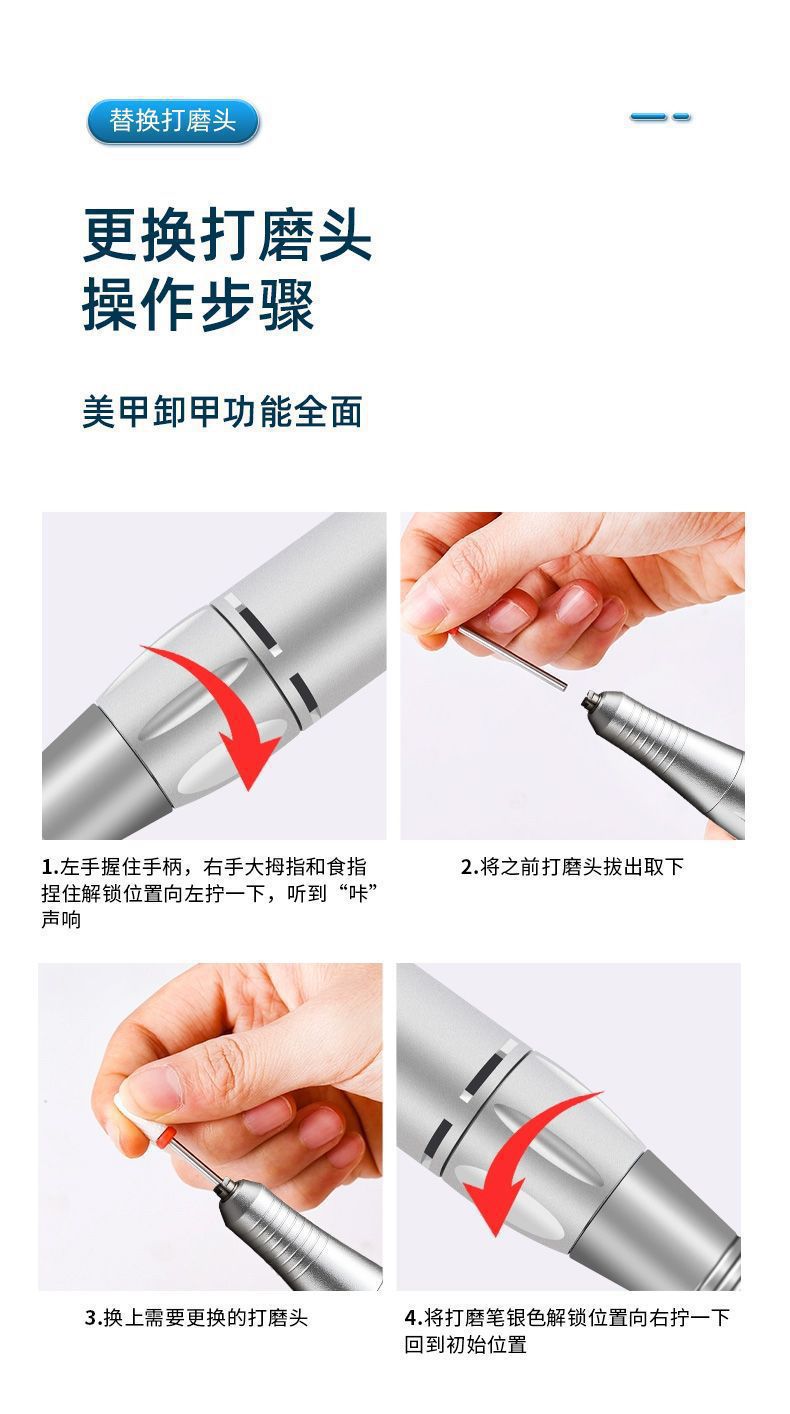 替换打磨头

更换打磨头
操作步骤

美甲卸甲功能全面

1.左手握住手柄，右手大拇指和食指捏住解锁位置向左拧一下，听到“咔”声响

2.将之前打磨头拔出取下

3.换上需要更换的打磨头

4.将打磨笔银色解锁位置向右拧一下回到初始位置