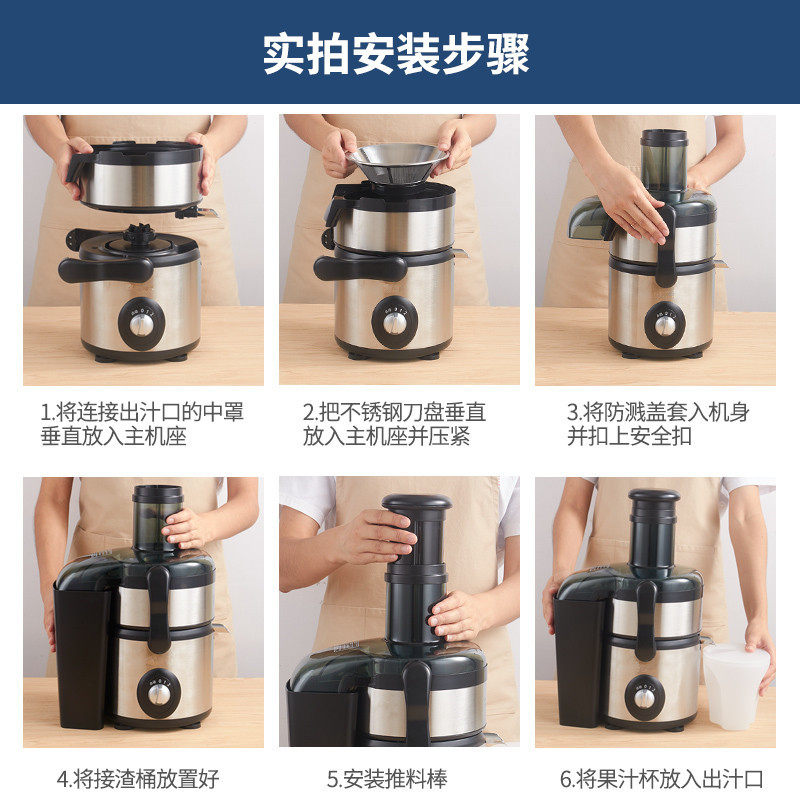 实拍安装步骤

1.将连接出汁口的中罩垂直放入主机座

2.把不锈钢刀盘垂直放入主机座并压紧

3.将防溅盖套入机身并扣上安全扣

4.将接渣桶放置好

5.安装推料棒

6.将果汁杯放入出汁口