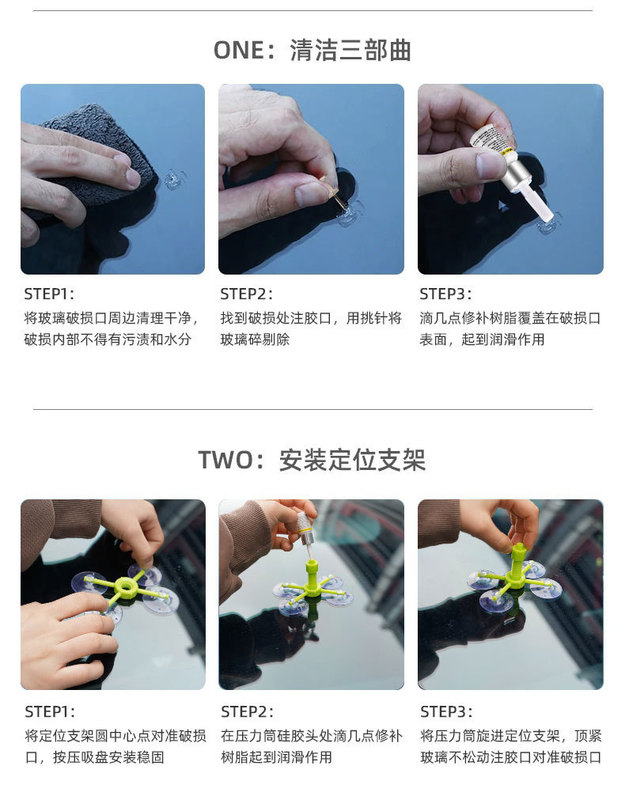 ONE：清洁三部曲

STEP1：
将玻璃破损口周边清理干净，破损内部不得有污渍和水分

STEP2：
找到破损处注胶口，用挑针将玻璃碎剔除

STEP3：
滴几点修补树脂覆盖在破损口表面，起到润滑作用

TWO：安装定位支架

STEP1：
将定位支架圆中心点对准破损口，按压吸盘安装稳固

STEP2：
在压力筒硅胶头处滴几点修补树脂起到润滑作用

STEP3：
将压力筒旋进定位支架，顶紧玻璃不松动注胶口对准破损口