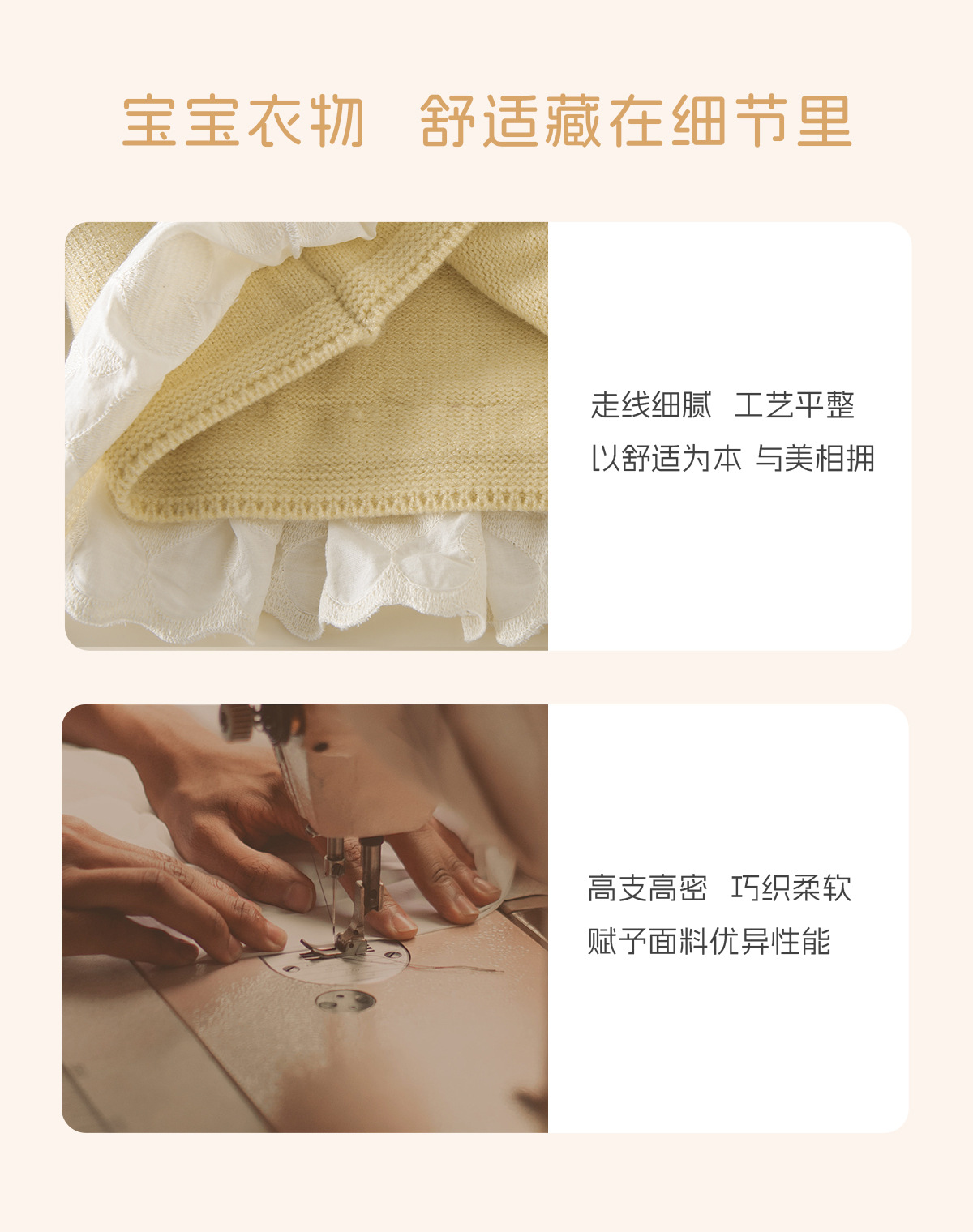 宝宝衣物 舒适藏在细节里

走线细腻 工艺平整
以舒适为本 与美相拥

高支高密 巧织柔软
赋予面料优异性能