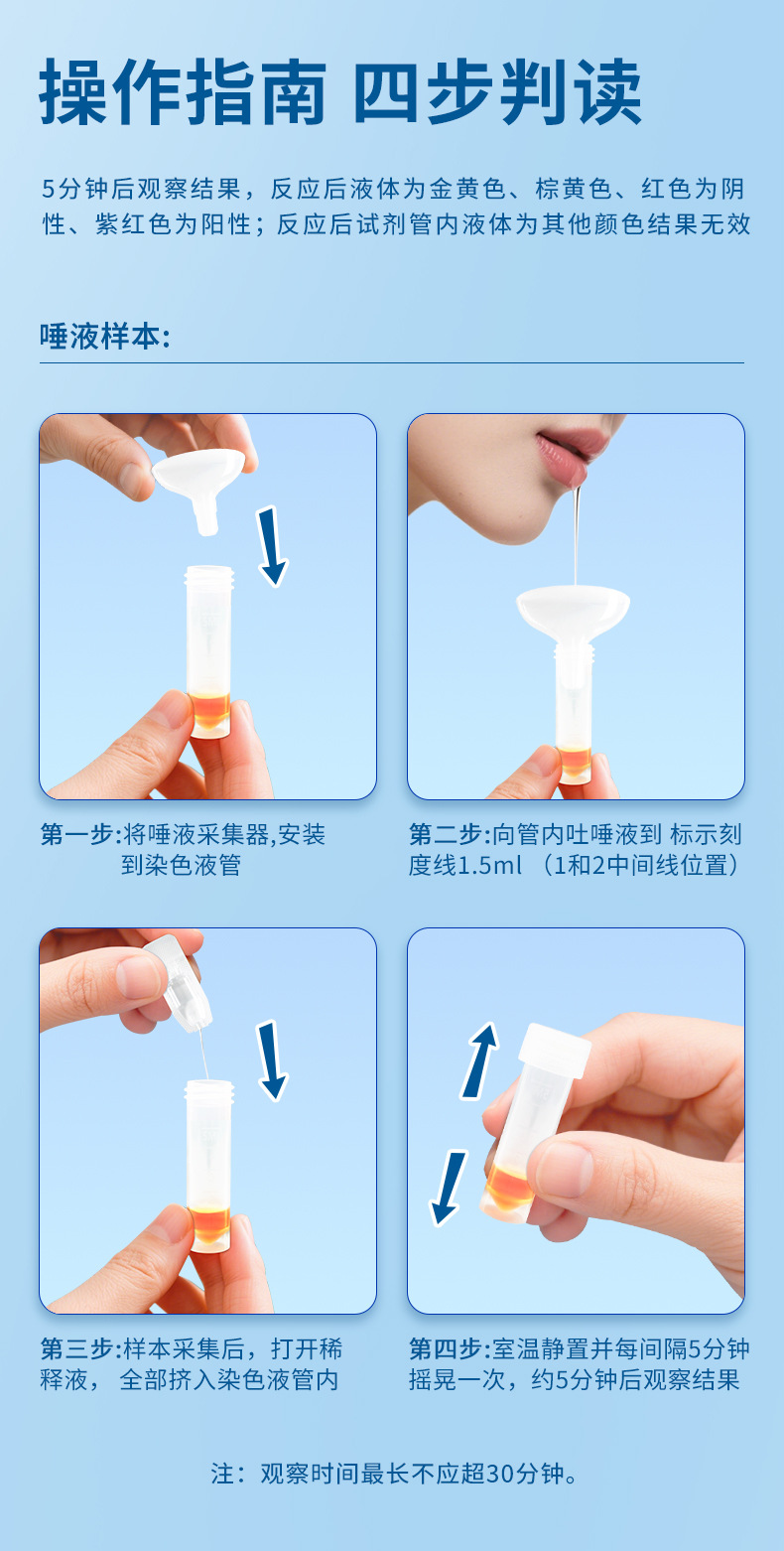 操作指南 四步判读

5分钟后观察结果，反应后液体为金黄色、棕黄色、红色为阴性、紫红色为阳性；反应后试剂管内液体为其他颜色结果无效

唾液样本:

第一步:将唾液采集器,安装到染色液管

第二步:向管内吐唾液到 标示刻度线1.5ml （1和2中间线位置）

第三步:样本采集后，打开稀释液， 全部挤入染色液管内

第四步:室温静置并每间隔5分钟摇晃一次，约5分钟后观察结果

注：观察时间最长不应超30分钟。