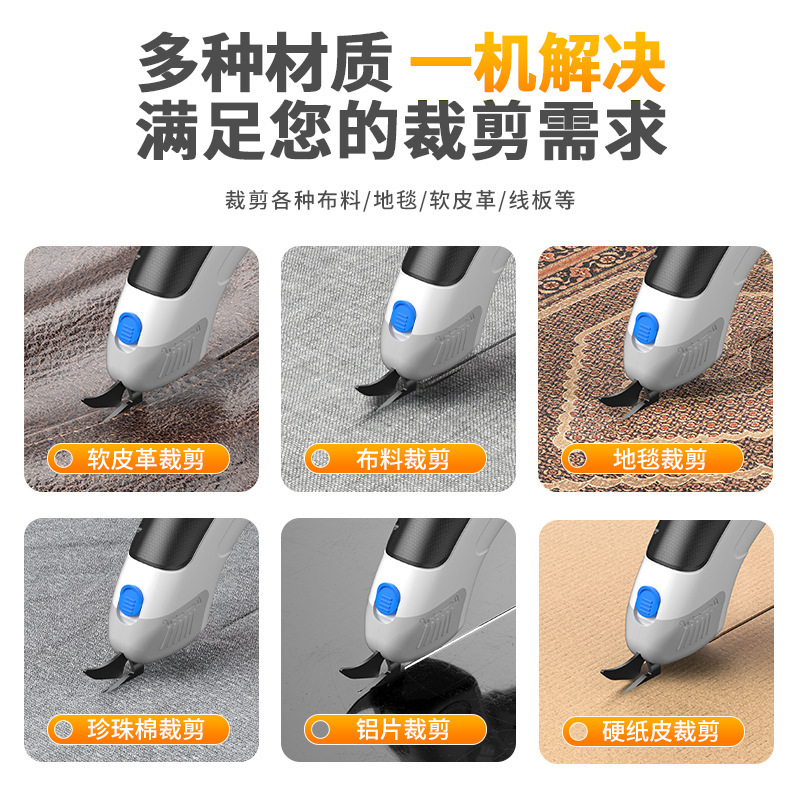 多种材质 一机解决
满足您的裁剪需求

裁剪各种布料/地毯/软皮革/线板等

软皮革裁剪

布料裁剪

地毯裁剪

珍珠棉裁剪

铝片裁剪

硬纸皮裁剪