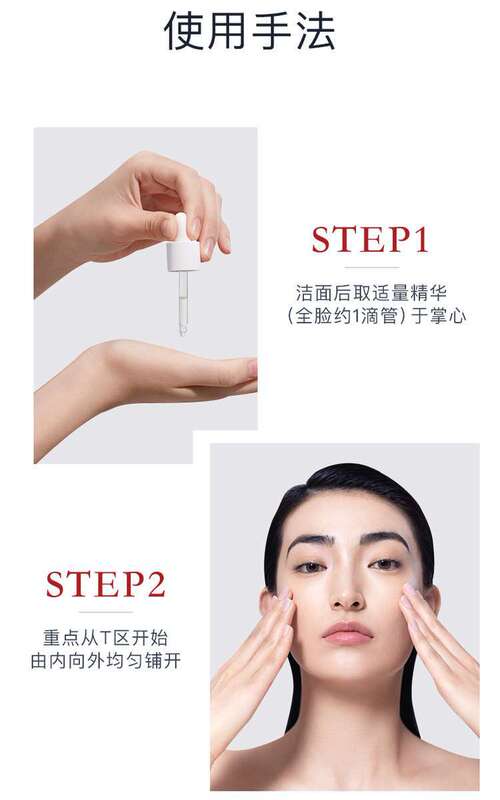 使用手法

STEP1

洁面后取适量精华
(全脸约1滴管)于掌心

STEP2

重点从T区开始
由内向外均匀铺开