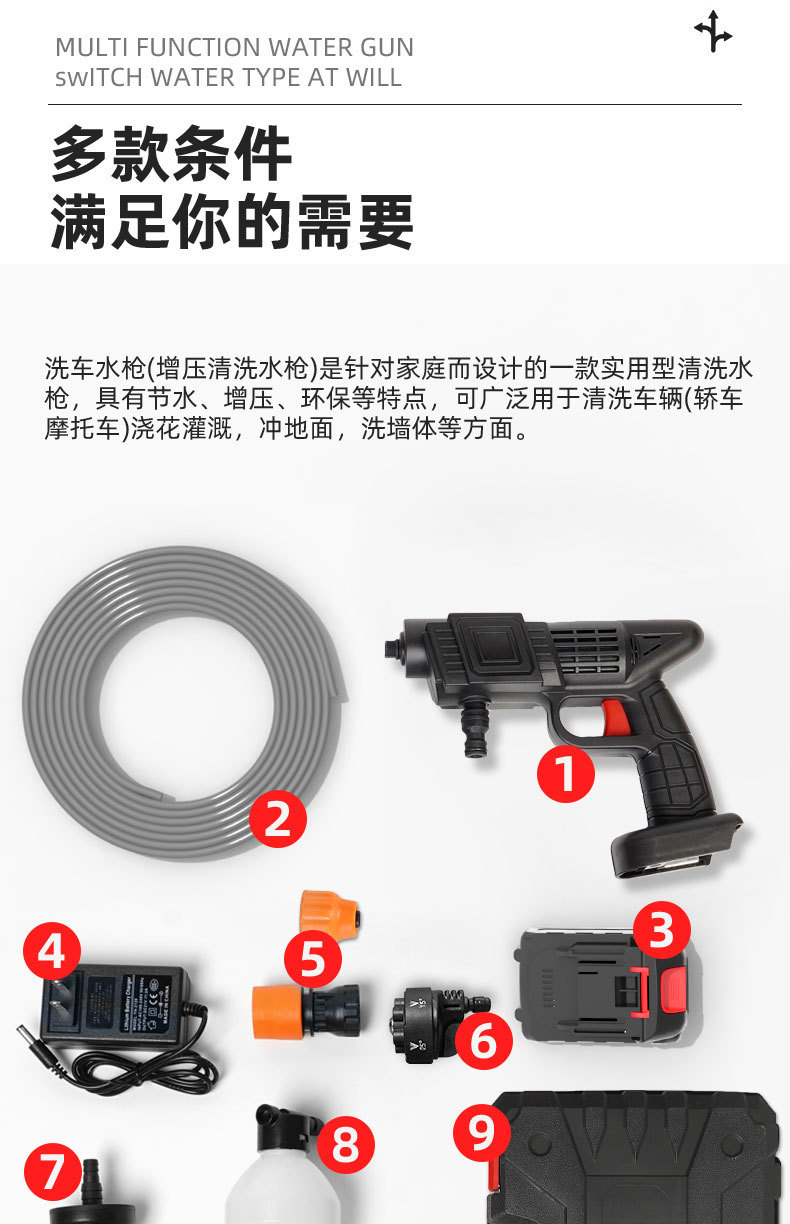 MULTI FUNCTION WATER GUN
swITCH WATER TYPE AT WILL

多款条件
满足你的需要

洗车水枪(增压清洗水枪)是针对家庭而设计的一款实用型清洗水枪，具有节水、增压、环保等特点，可广泛用于清洗车辆(轿车摩托车)浇花灌溉，冲地面，洗墙体等方面。

1
2
3
4
5
6
7
8
9