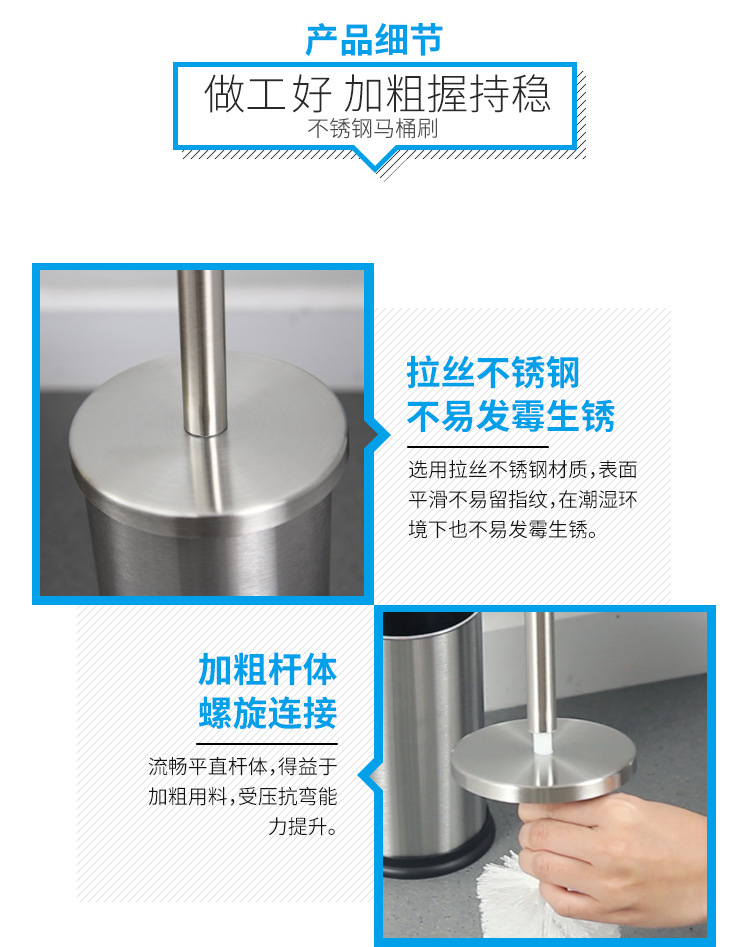 产品细节

做工好 加粗握持稳

不锈钢马桶刷

拉丝不锈钢
不易发霉生锈

选用拉丝不锈钢材质，表面平滑不易留指纹，在潮湿环境下也不易发霉生锈。

加粗杆体
螺旋连接

流畅平直杆体，得益于加粗用料，受压抗弯能力提升。