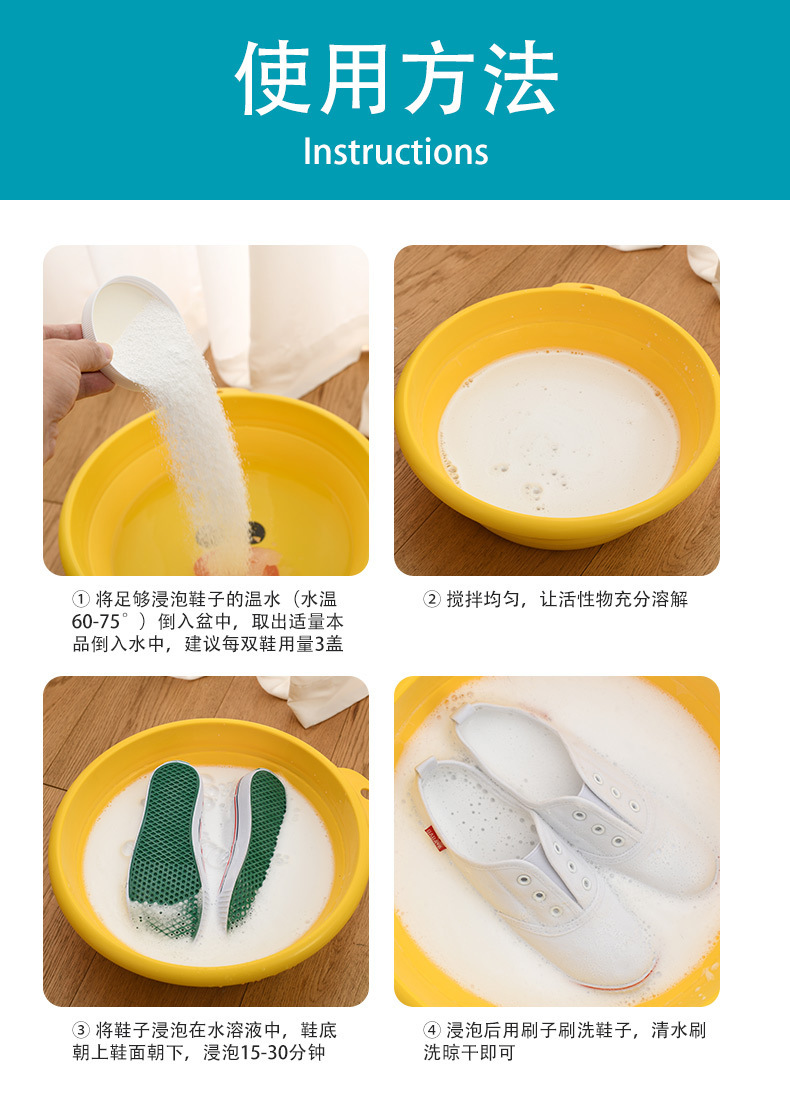 使用方法

Instructions

① 将足够浸泡鞋子的温水（水温60-75°）倒入盆中，取出适量本品倒入水中，建议每双鞋用量3盖

② 搅拌均匀，让活性物充分溶解

③ 将鞋子浸泡在水溶液中，鞋底朝上鞋面朝下，浸泡15-30分钟

④ 浸泡后用刷子刷洗鞋子，清水刷洗晾干即可