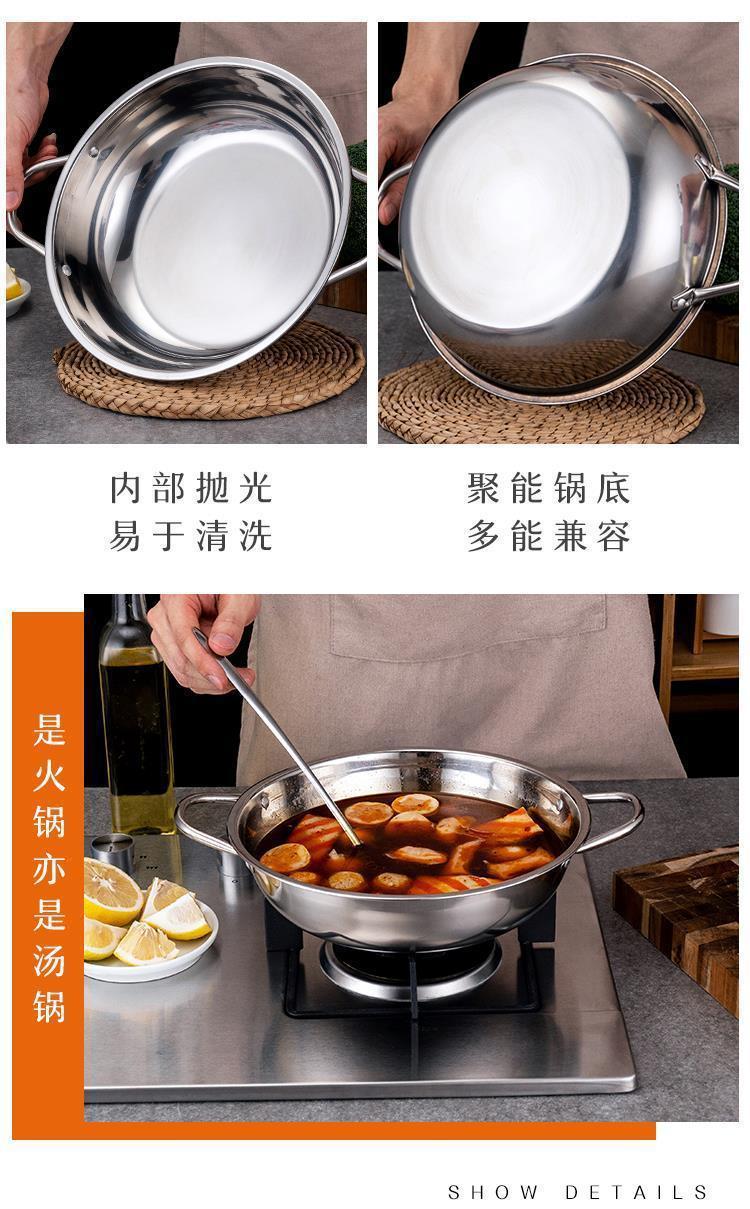 内部抛光
易于清洗

聚能锅底
多能兼容

是火锅亦是汤锅

SHOW DETAILS