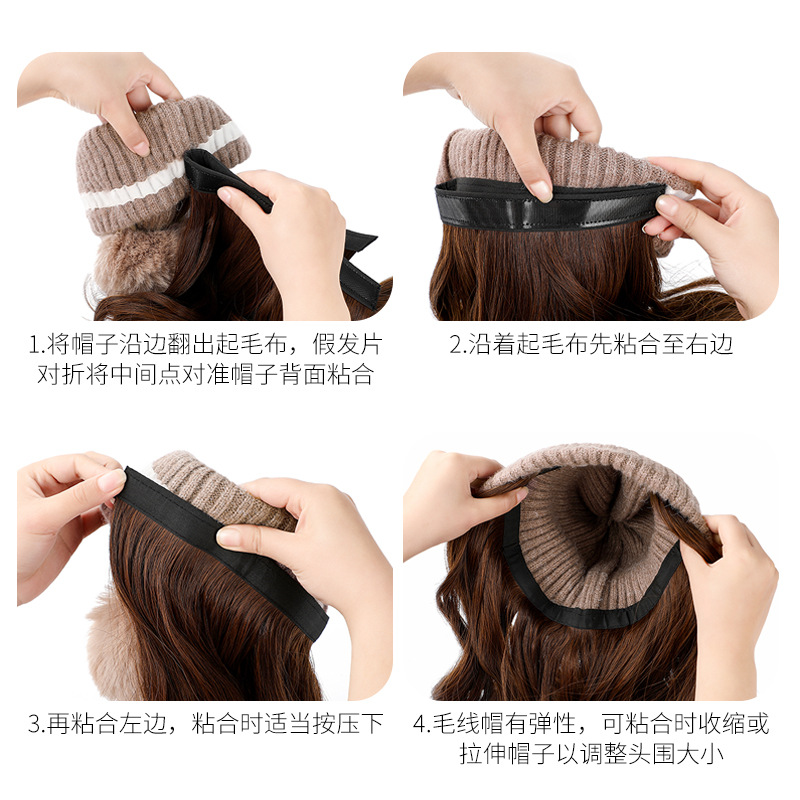 1.将帽子沿边翻出起毛布，假发片对折将中间点对准帽子背面粘合

2.沿着起毛布先粘合至右边

3.再粘合左边，粘合时适当按压下

4.毛线帽有弹性，可粘合时收缩或拉伸帽子以调整头围大小