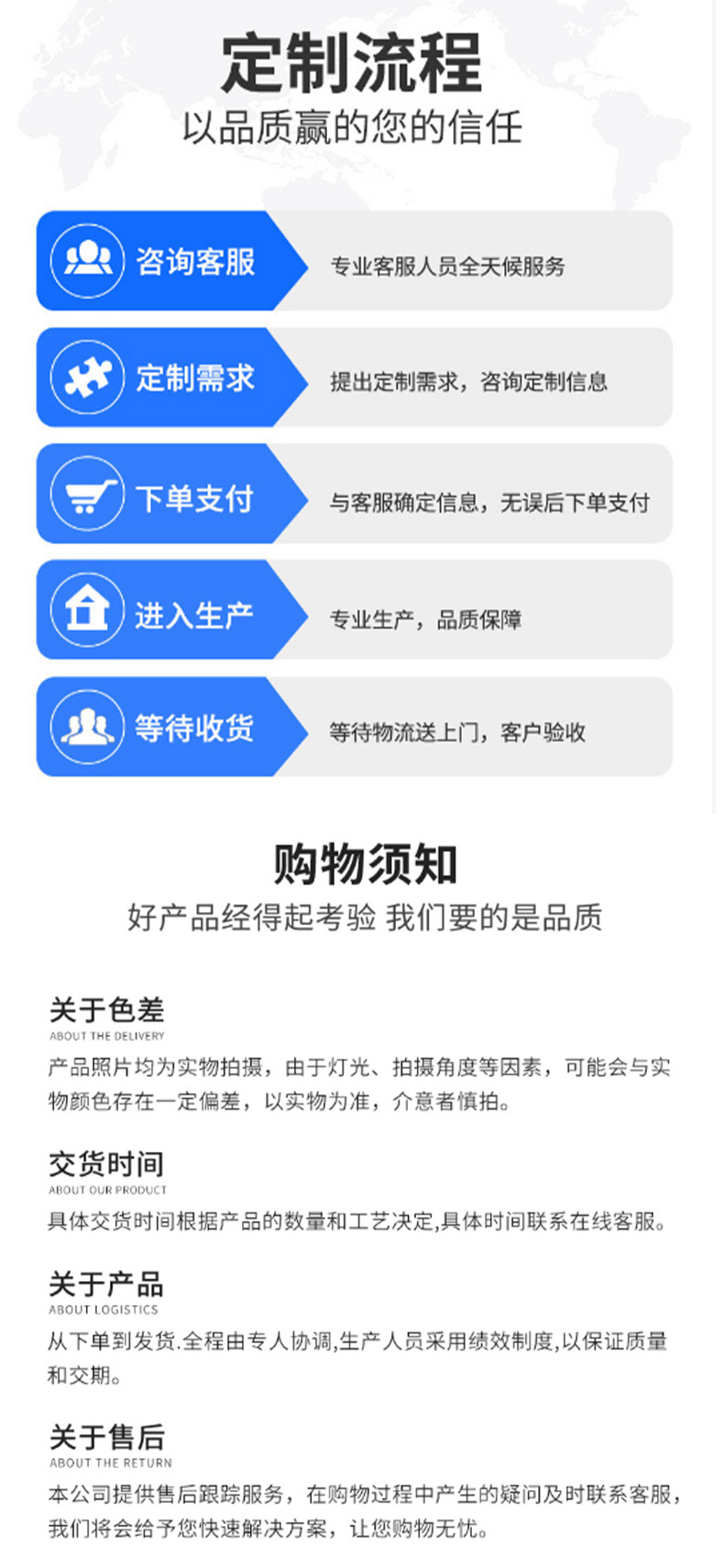 定制流程

以品质赢的您的信任

咨询客服

专业客服人员全天候服务

定制需求

提出定制需求，咨询定制信息

下单支付

与客服确定信息，无误后下单支付

进入生产

专业生产，品质保障

等待收货

等待物流送上门，客户验收

购物须知

好产品经得起考验 我们要的是品质

关于色差
ABOUT THE DELIVERY

产品照片均为实物拍摄，由于灯光、拍摄角度等因素，可能会与实物颜色存在一定偏差，以实物为准，介意者慎拍。

交货时间
ABOUT OUR PRODUCT

具体交货时间根据产品的数量和工艺决定,具体时间联系在线客服。

关于产品
ABOUT LOGISTICS

从下单到发货.全程由专人协调,生产人员采用绩效制度,以保证质量和交期。

关于售后
ABOUT THE RETURN

本公司提供售后跟踪服务，在购物过程中产生的疑问及时联系客服，我们将会给予您快速解决方案，让您购物无忧。