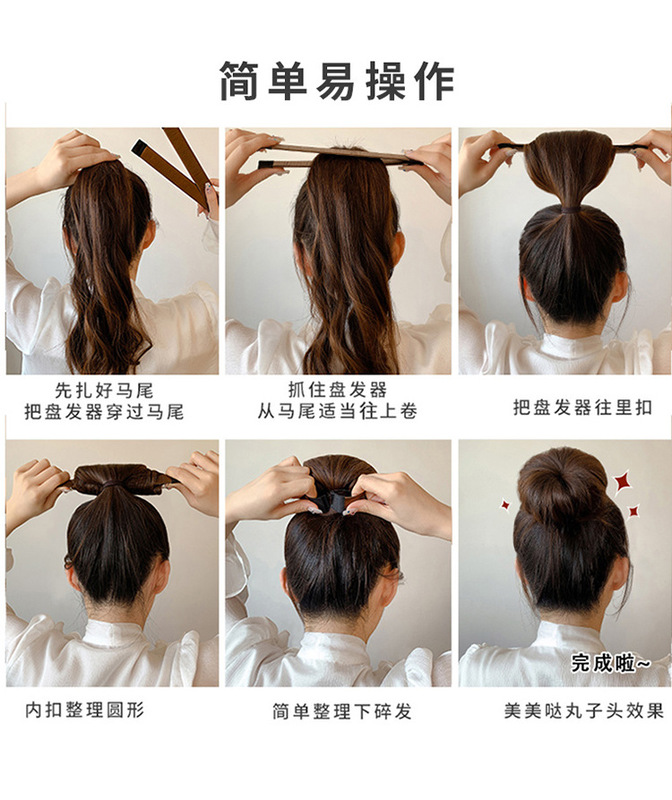 简单易操作

先扎好马尾
把盘发器穿过马尾

抓住盘发器
从马尾适当往上卷

把盘发器往里扣

内扣整理圆形

简单整理下碎发

完成啦~

美美哒丸子头效果