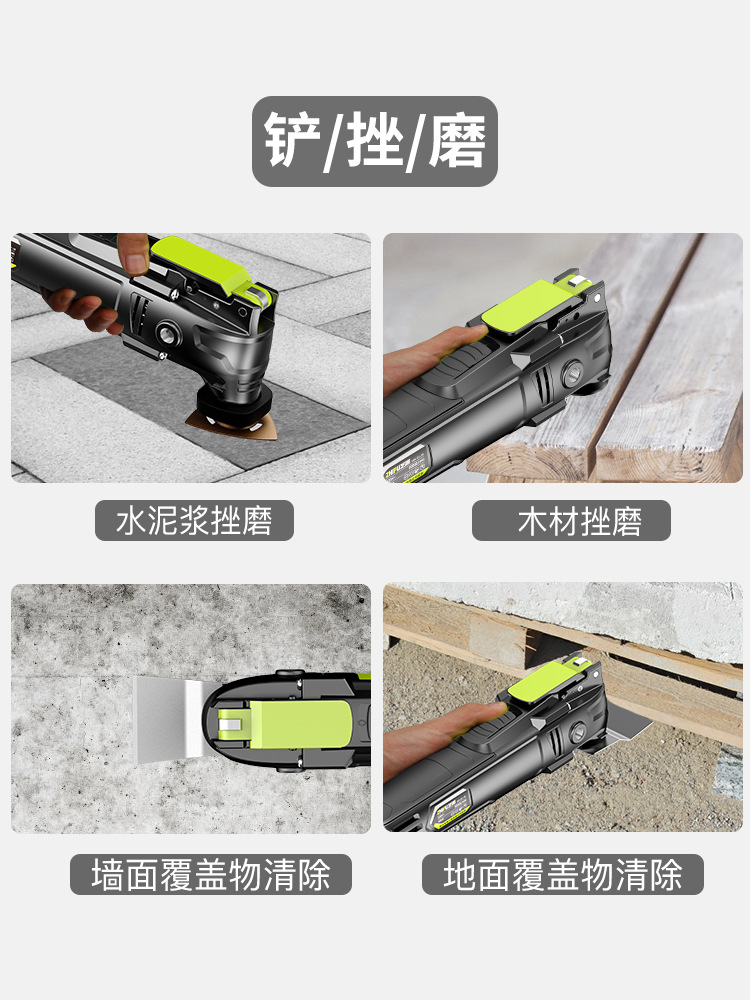 铲/挫/磨

水泥浆挫磨

木材挫磨

墙面覆盖物清除

地面覆盖物清除