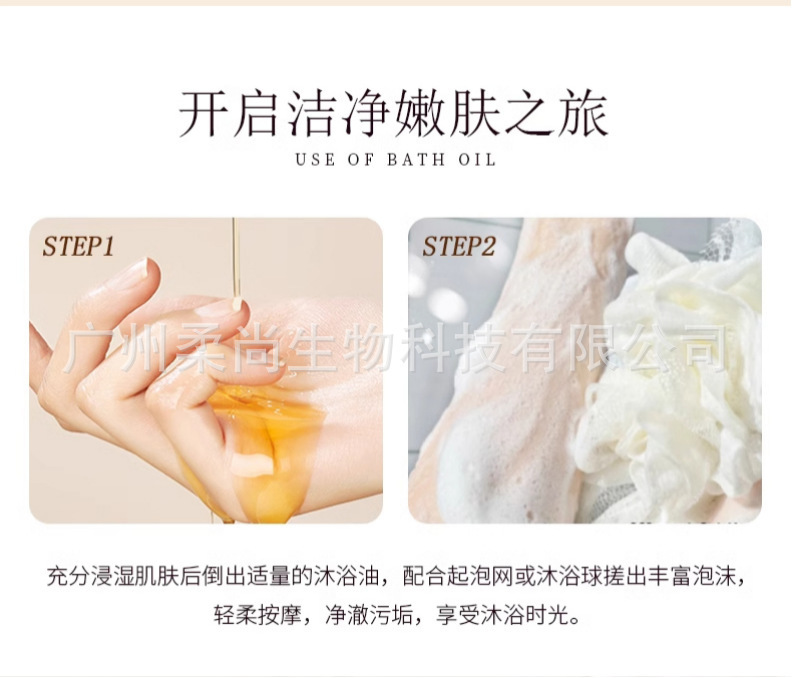 开启洁净嫩肤之旅
USE OF BATH OIL

STEP1

STEP2

广州柔尚生物科技有限公司

充分浸湿肌肤后倒出适量的沐浴油，配合起泡网或沐浴球搓出丰富泡沫，轻柔按摩，净澈污垢，享受沐浴时光。