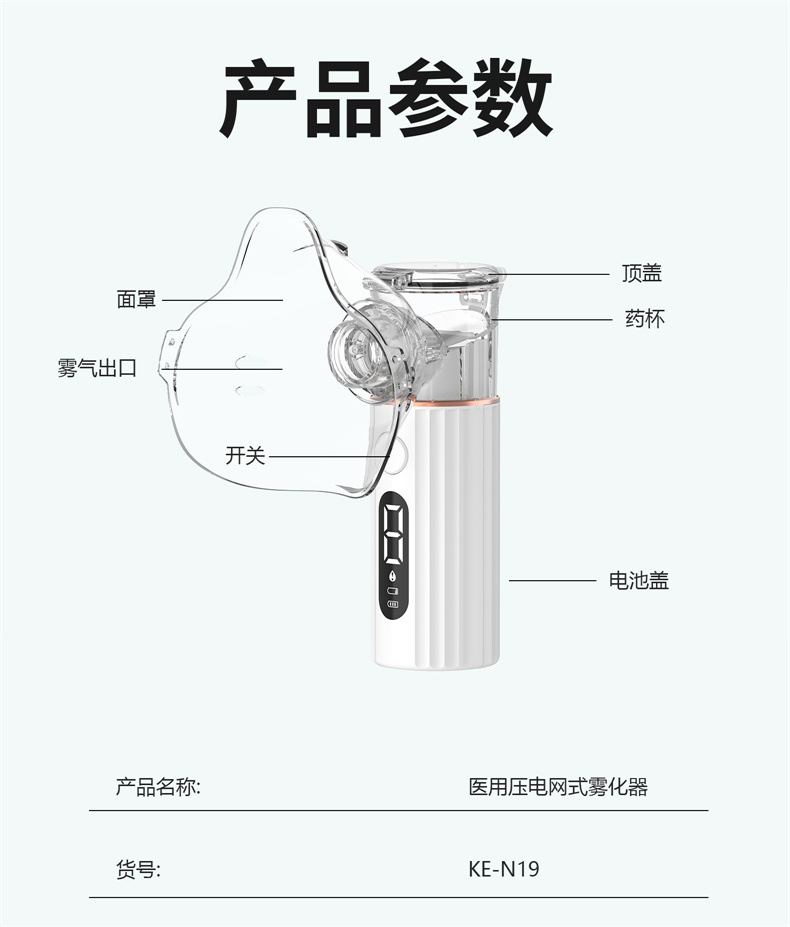 产品参数

面罩

雾气出口

开关

顶盖

药杯

电池盖

| 产品名称: | 医用压电网式雾化器 |
|---|---|
| 货号: | KE-N19 |