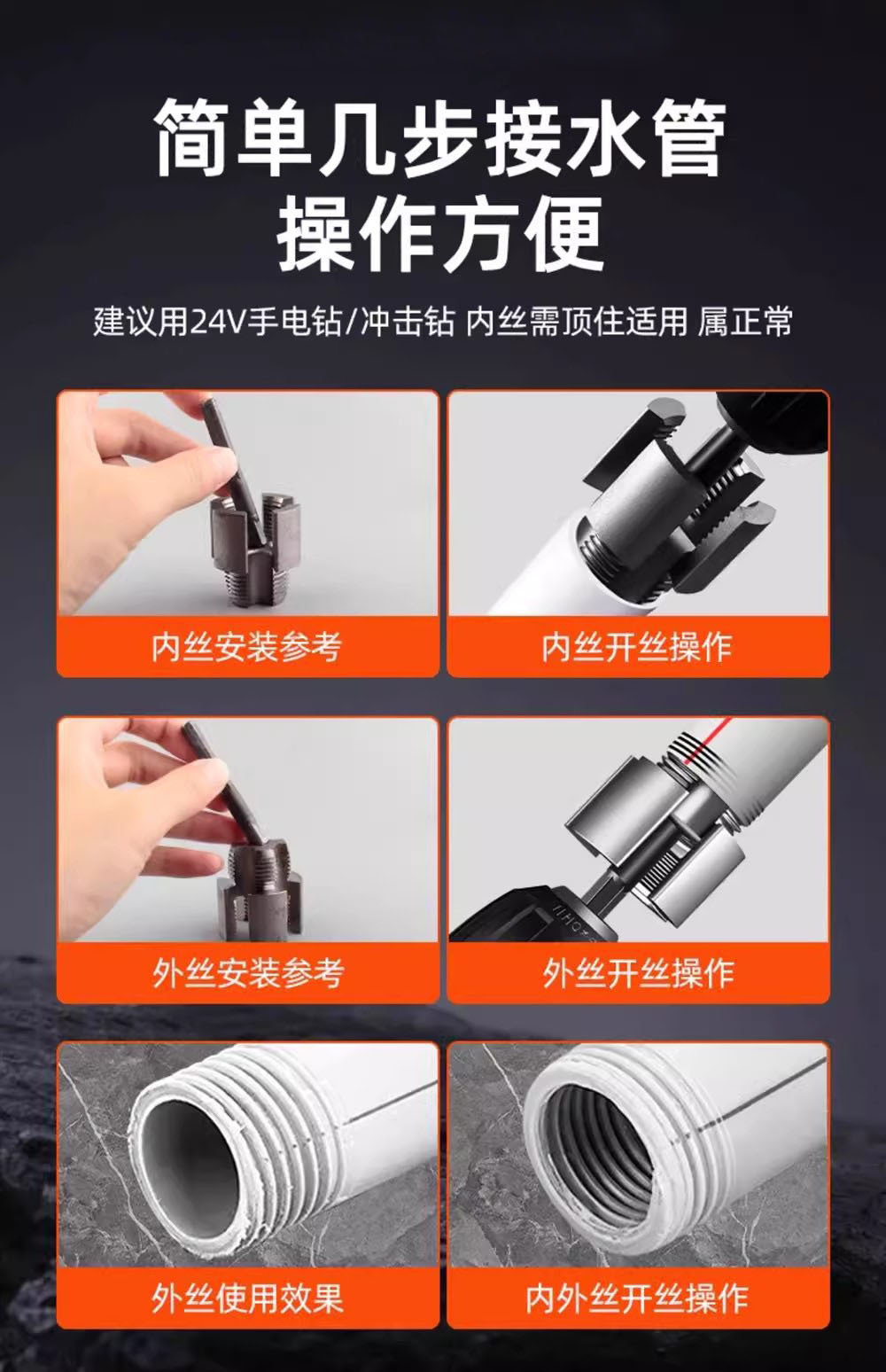 简单几步接水管
操作方便

建议用24V手电钻/冲击钻 内丝需顶住适用 属正常

内丝安装参考

内丝开丝操作

外丝安装参考

外丝开丝操作

外丝使用效果

内外丝开丝操作