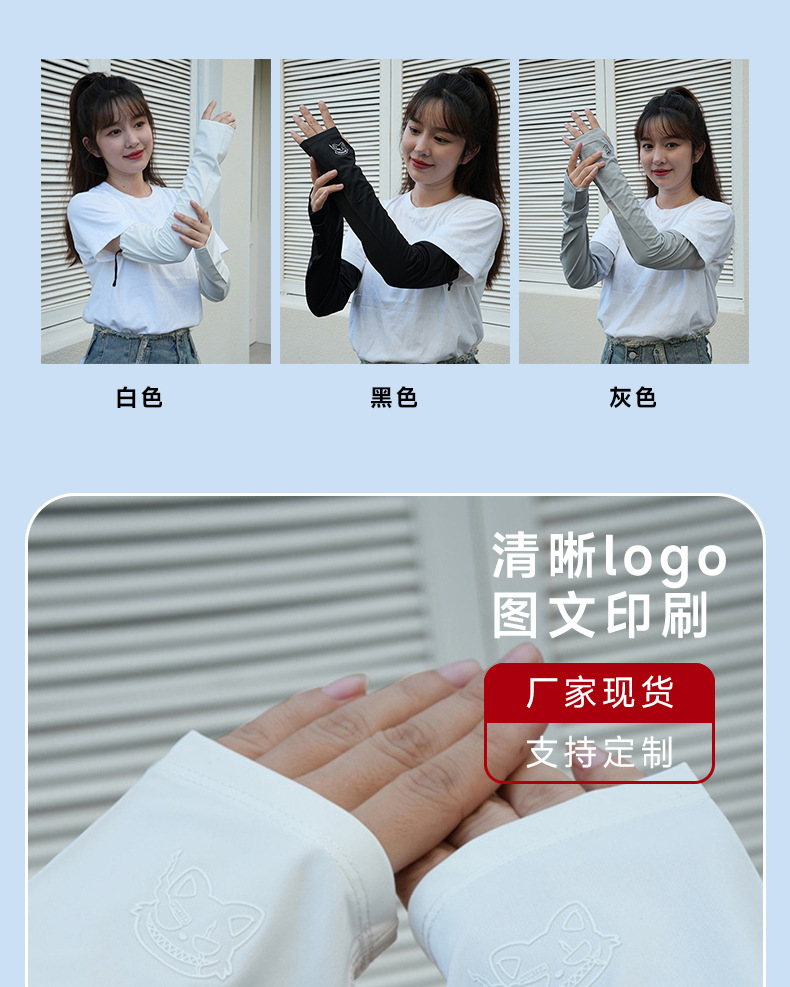 白色

黑色

灰色

清晰logo
图文印刷

厂家现货

支持定制