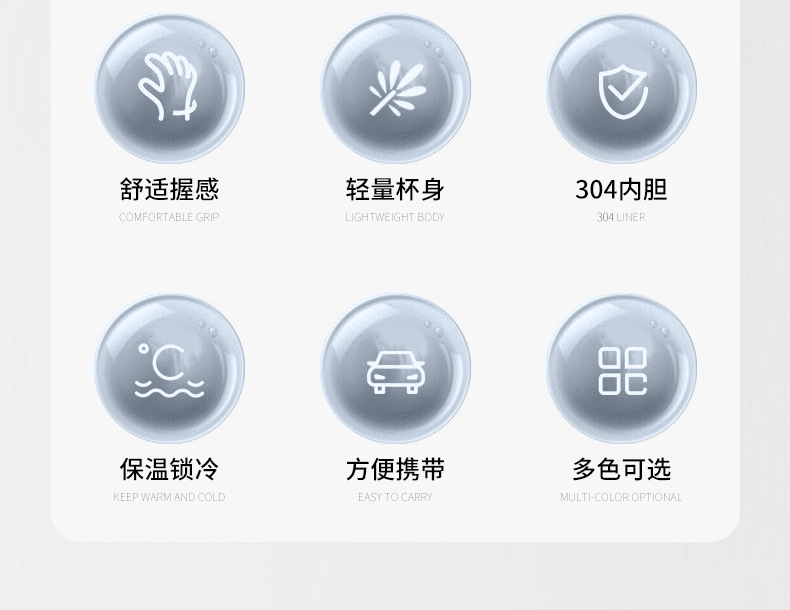 舒适握感
COMFORTABLE GRIP

轻量杯身
LIGHTWEIGHT BODY

304内胆
304 LINER

保温锁冷
KEEP WARM AND COLD

方便携带
EASY TO CARRY

多色可选
MULTI-COLOR OPTIONAL