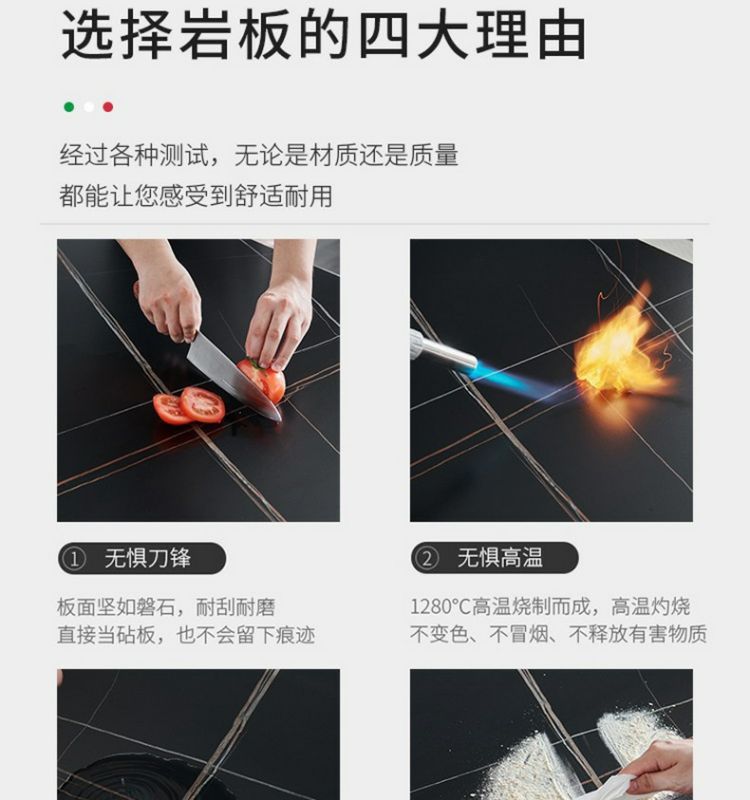 选择岩板的四大理由

经过各种测试，无论是材质还是质量
都能让您感受到舒适耐用

① 无惧刀锋

板面坚如磐石，耐刮耐磨
直接当砧板，也不会留下痕迹

② 无惧高温

1280°C高温烧制而成，高温灼烧
不变色、不冒烟、不释放有害物质