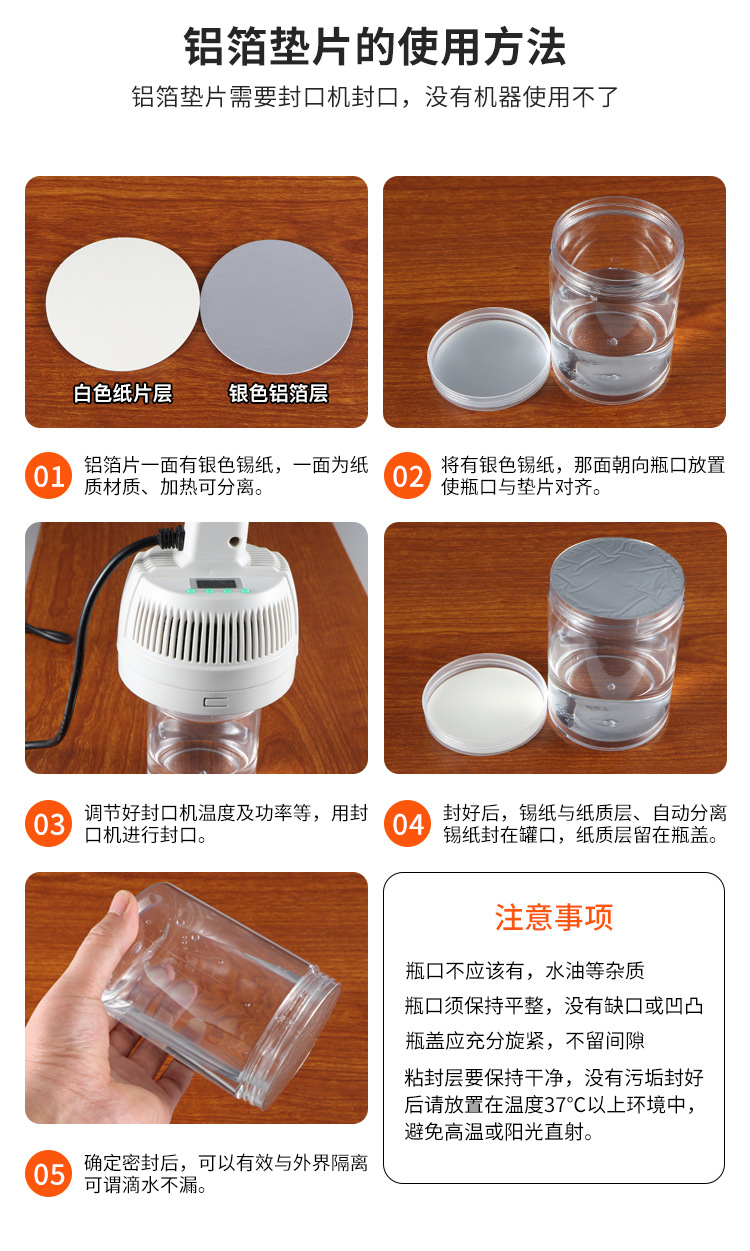 铝箔垫片的使用方法

铝箔垫片需要封口机封口，没有机器使用不了

白色纸片层

银色铝箔层

01 铝箔片一面有银色锡纸，一面为纸质材质、加热可分离。

02 将有银色锡纸，那面朝向瓶口放置使瓶口与垫片对齐。

03 调节好封口机温度及功率等，用封口机进行封口。

04 封好后，锡纸与纸质层、自动分离锡纸封在罐口，纸质层留在瓶盖。

05 确定密封后，可以有效与外界隔离可谓滴水不漏。

注意事项

瓶口不应该有，水油等杂质

瓶口须保持平整，没有缺口或凹凸

瓶盖应充分旋紧，不留间隙

粘封层要保持干净，没有污垢封好后请放置在温度37°C以上环境中，避免高温或阳光直射。