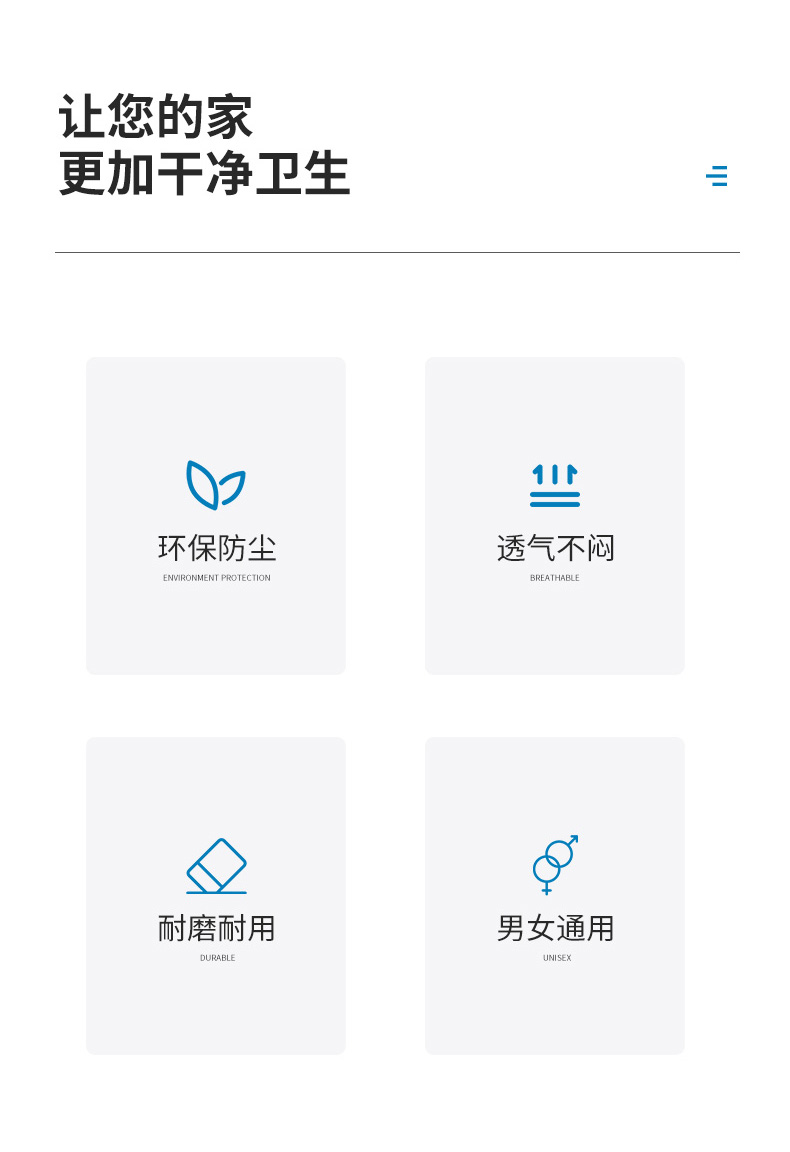 让您的家
更加干净卫生

环保防尘
ENVIRONMENT PROTECTION

透气不闷
BREATHABLE

耐磨耐用
DURABLE

男女通用
UNISEX