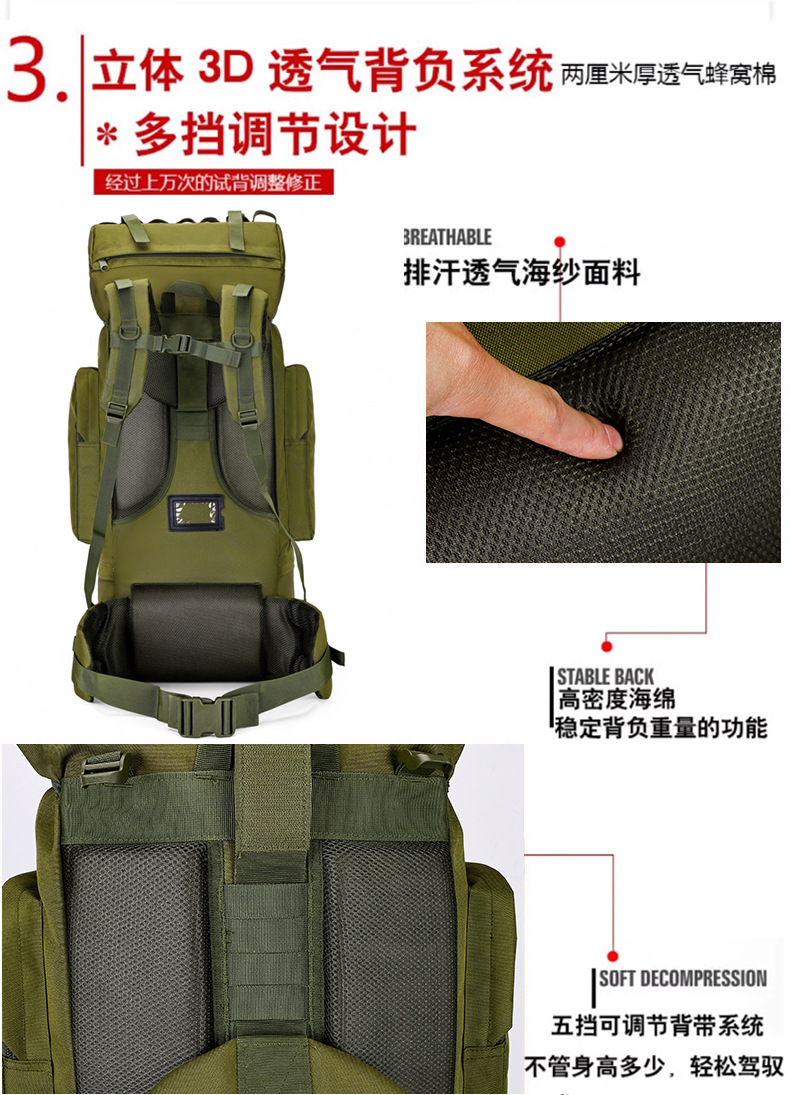 3. 立体 3D 透气背负系统 两厘米厚透气蜂窝棉
* 多挡调节设计
经过上万次的试背调整修正

BREATHABLE
排汗透气海纱面料

STABLE BACK
高密度海绵
稳定背负重量的功能

SOFT DECOMPRESSION
五挡可调节背带系统
不管身高多少，轻松驾驭