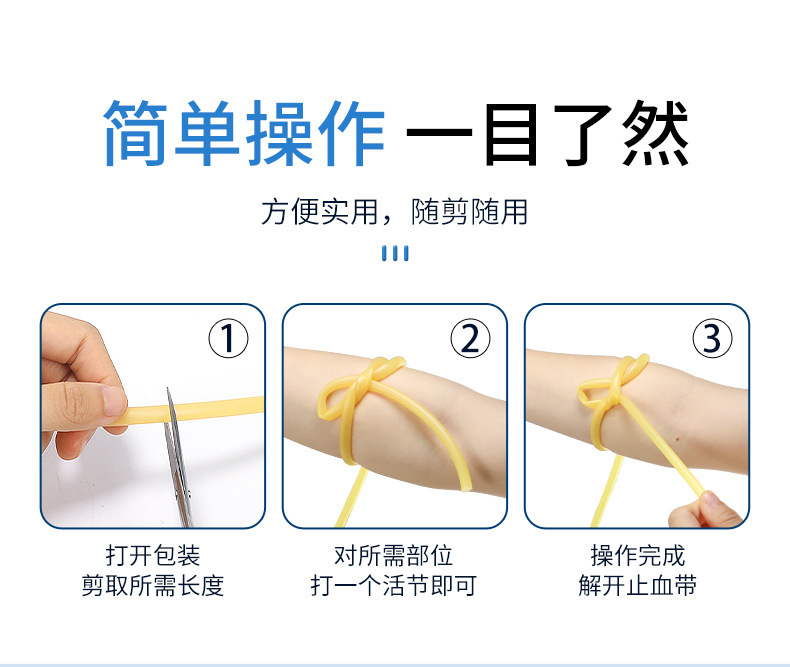 简单操作 一目了然

方便实用，随剪随用

①

打开包装
剪取所需长度

②

对所需部位
打一个活节即可

③

操作完成
解开止血带