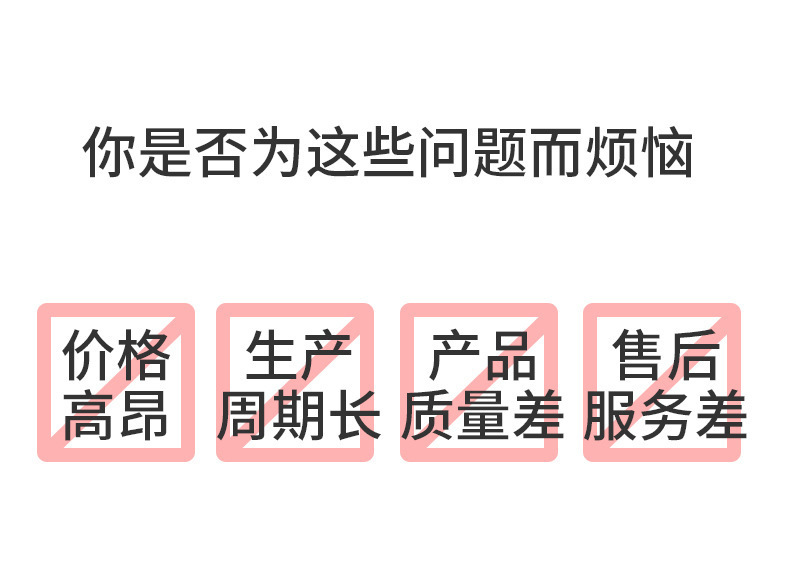 你是否为这些问题而烦恼

价格
高昂

生产
周期长

产品
质量差

售后
服务差