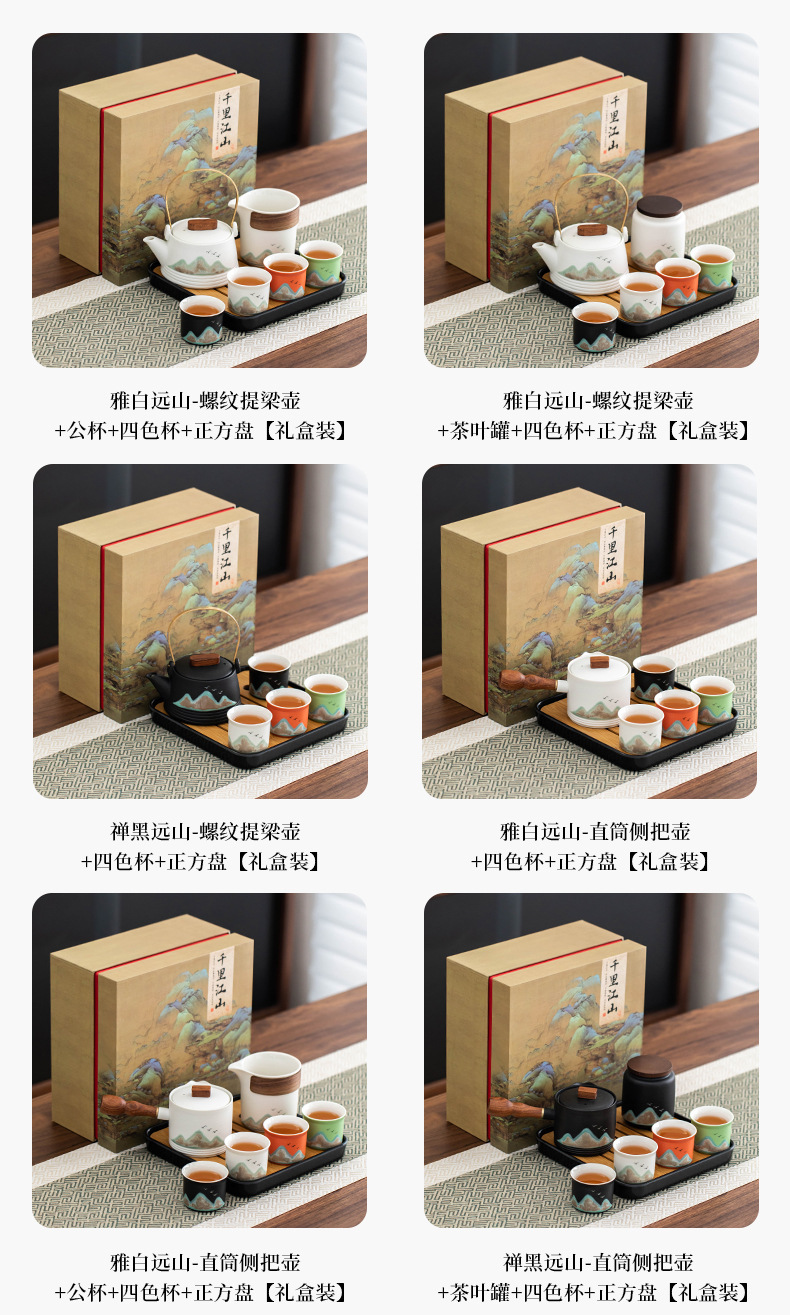 千里江山

雅白远山-螺纹提梁壶
+公杯+四色杯+正方盘【礼盒装】

千里江山

雅白远山-螺纹提梁壶
+茶叶罐+四色杯+正方盘【礼盒装】

千里江山

禅黑远山-螺纹提梁壶
+四色杯+正方盘【礼盒装】

千里江山

雅白远山-直筒侧把壶
+四色杯+正方盘【礼盒装】

千里江山

雅白远山-直筒侧把壶
+公杯+四色杯+正方盘【礼盒装】

千里江山

禅黑远山-直筒侧把壶
+茶叶罐+四色杯+正方盘【礼盒装】